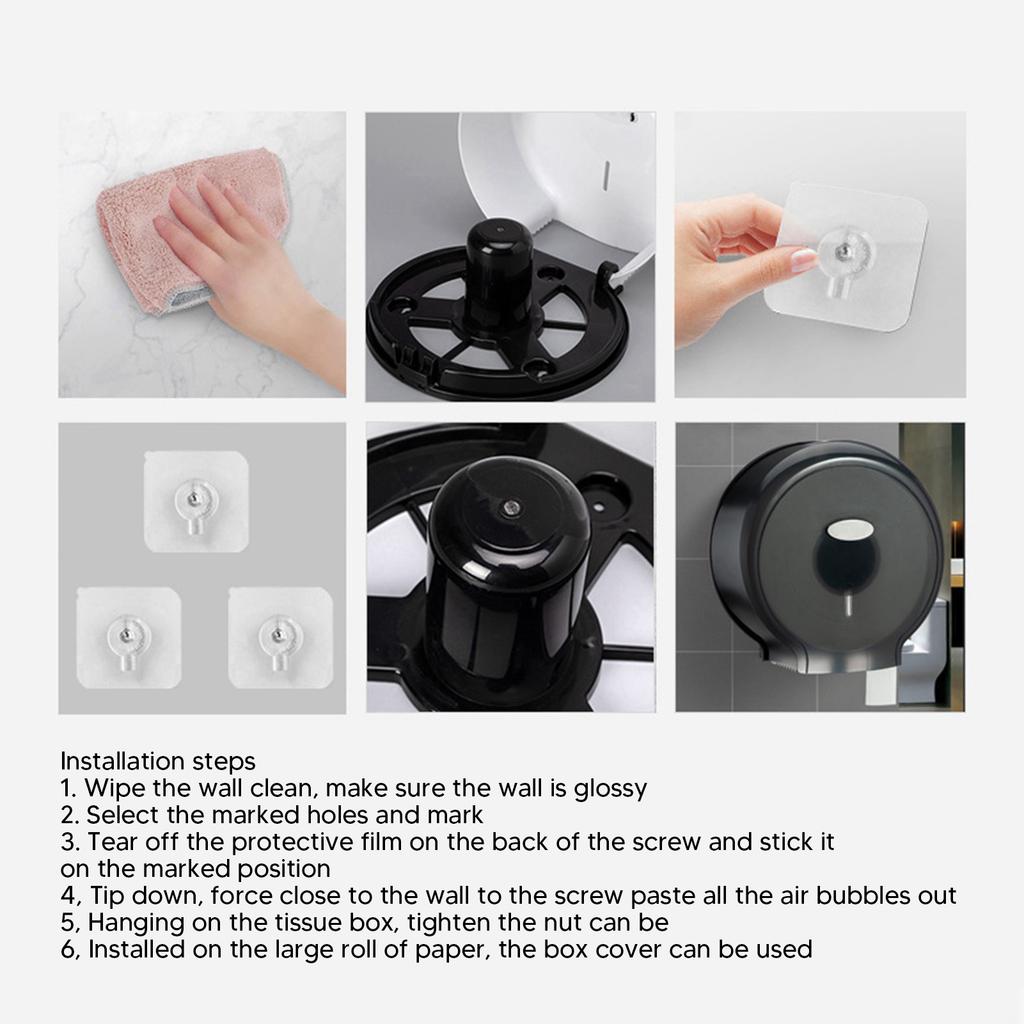 Installation steps
1. Wipe the wall clean, make sure the wall is glossy
2. Select the marked holes and mark
3. Tear off the protective film on the back of the screw and stick it on the marked position
4, Tip down, force close to the wall to the screw paste all the air bubbles out
5, Hanging on the tissue box, tighten the nut can be
6, Installed on the large roll of paper, the box cover can be used