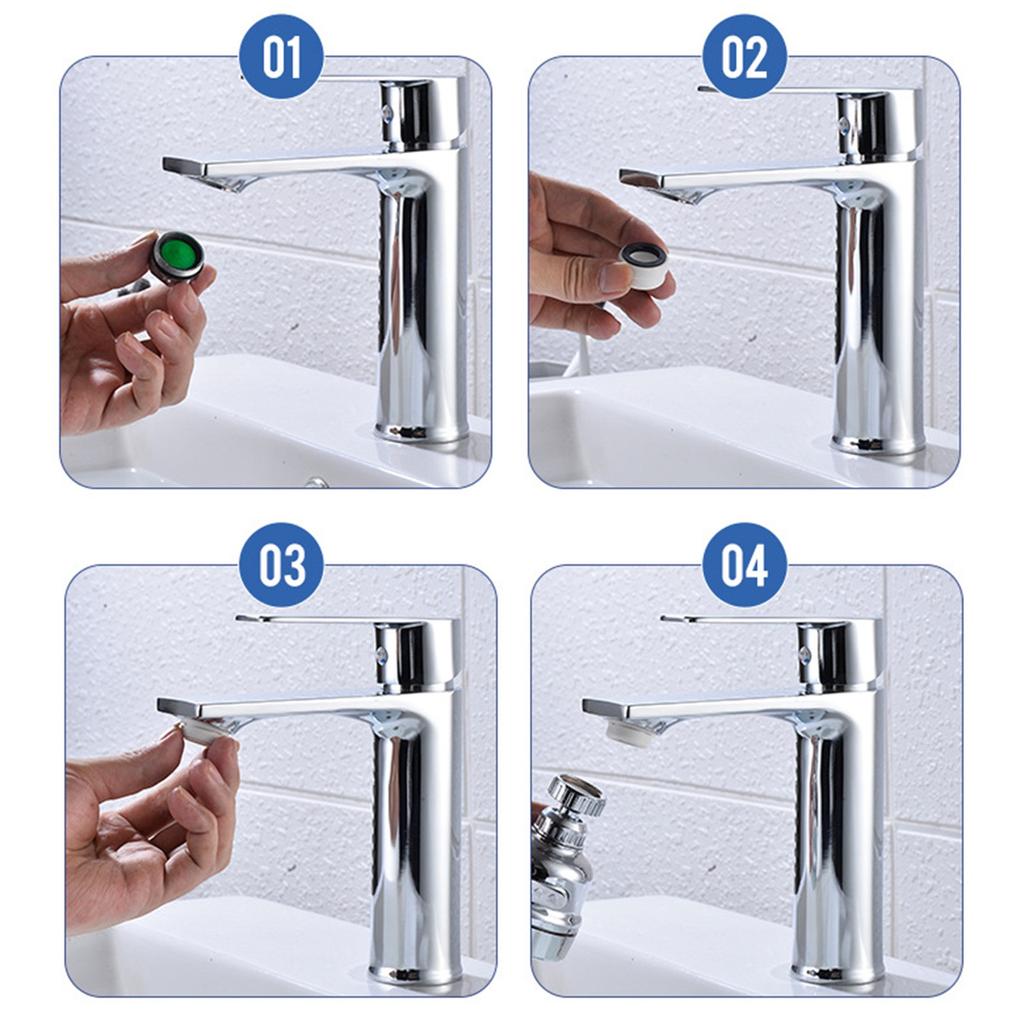 01

02

03

04