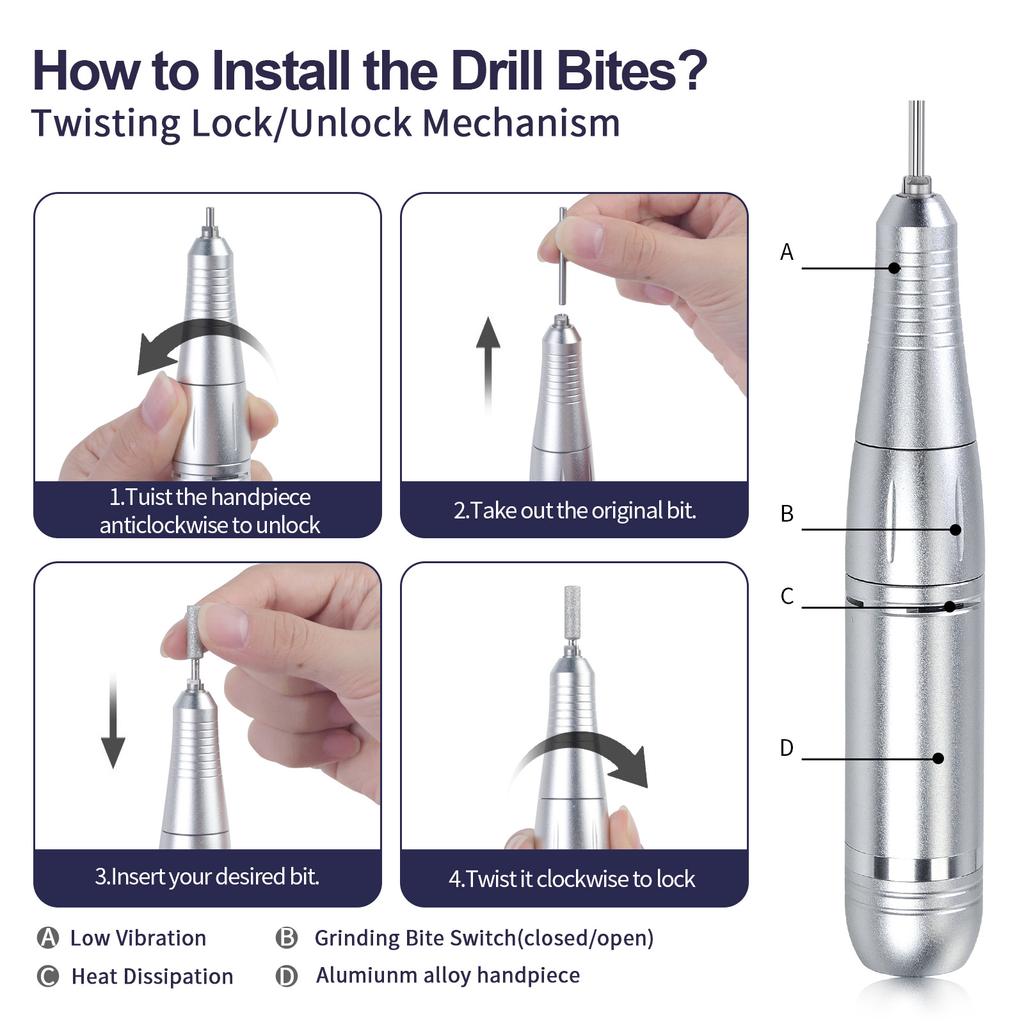 How to Install the Drill Bites?
Twisting Lock/Unlock Mechanism

1.Tuist the handpiece anticlockwise to unlock

2.Take out the original bit.

3.Insert your desired bit.

4.Twist it clockwise to lock

A
B
C
D

A Low Vibration
B Grinding Bite Switch(closed/open)
C Heat Dissipation
D Alumiunm alloy handpiece