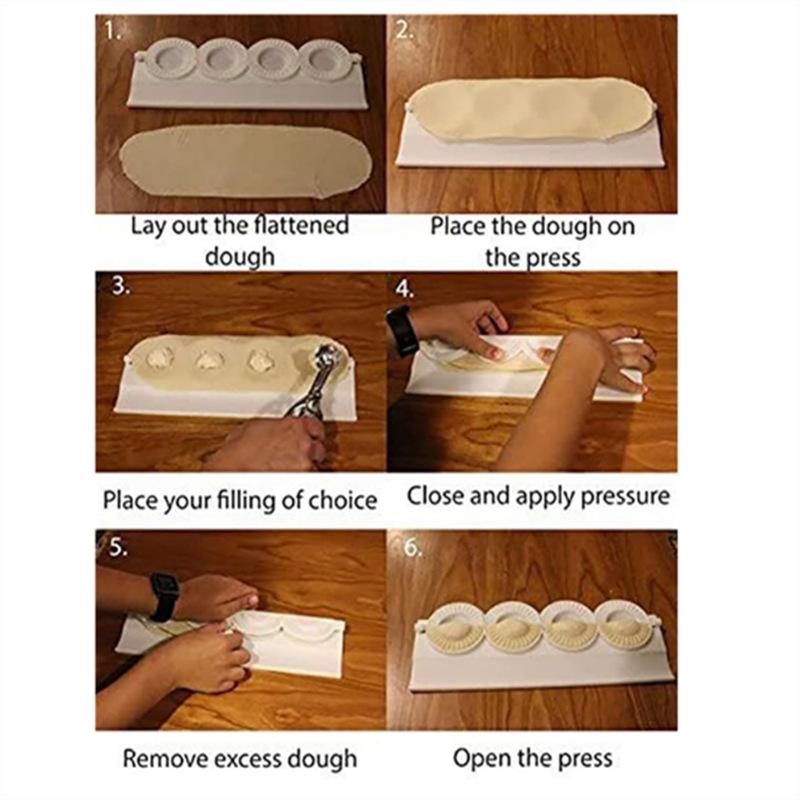 1.

Lay out the flattened dough

2.

Place the dough on the press

3.

Place your filling of choice

4.

Close and apply pressure

5.

Remove excess dough

6.

Open the press