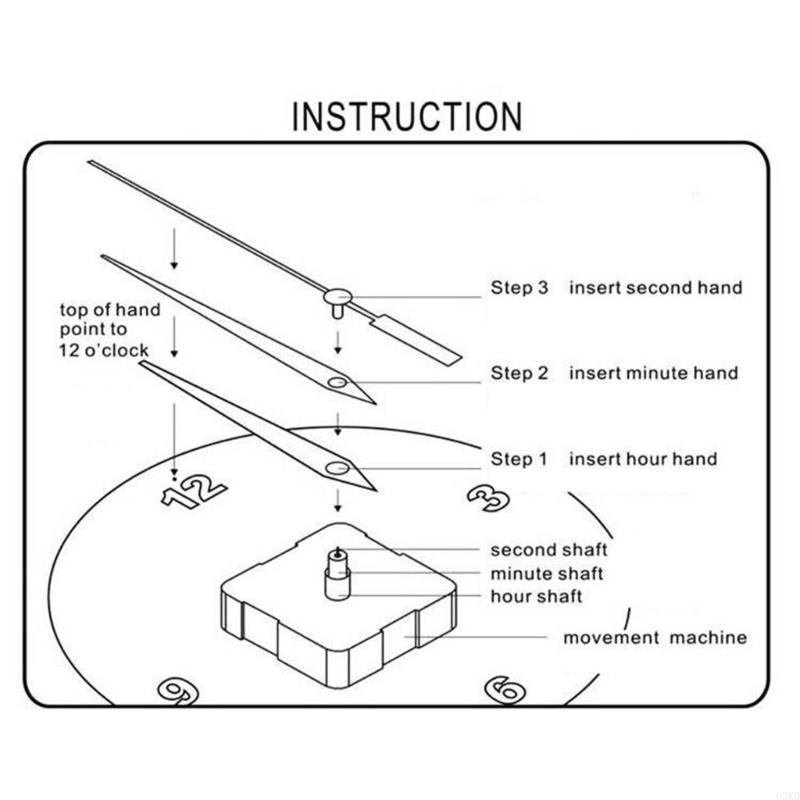 INSTRUCTION

top of hand point to 12 o'clock

Step 3 insert second hand

Step 2 insert minute hand

Step 1 insert hour hand

12

3

second shaft

minute shaft

hour shaft

movement machine

9

6