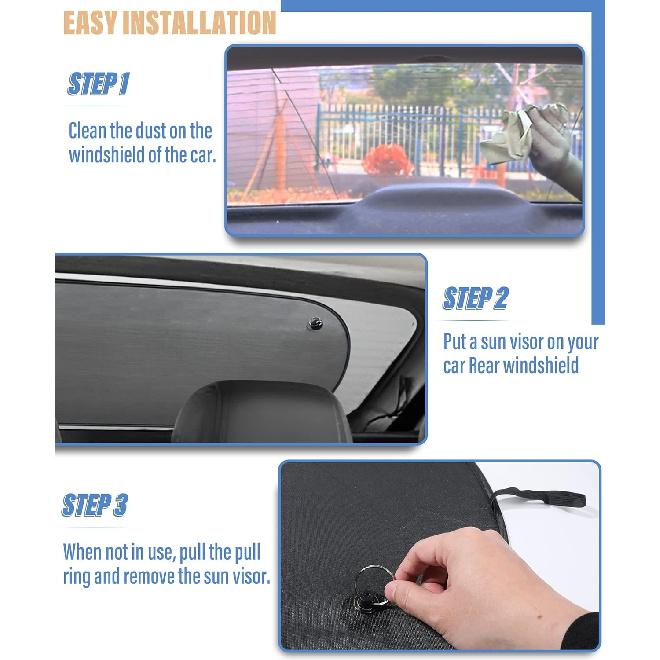 EASY INSTALLATION

STEP 1

Clean the dust on the windshield of the car.

STEP 2

Put a sun visor on your car Rear windshield

STEP 3

When not in use, pull the pull ring and remove the sun visor.