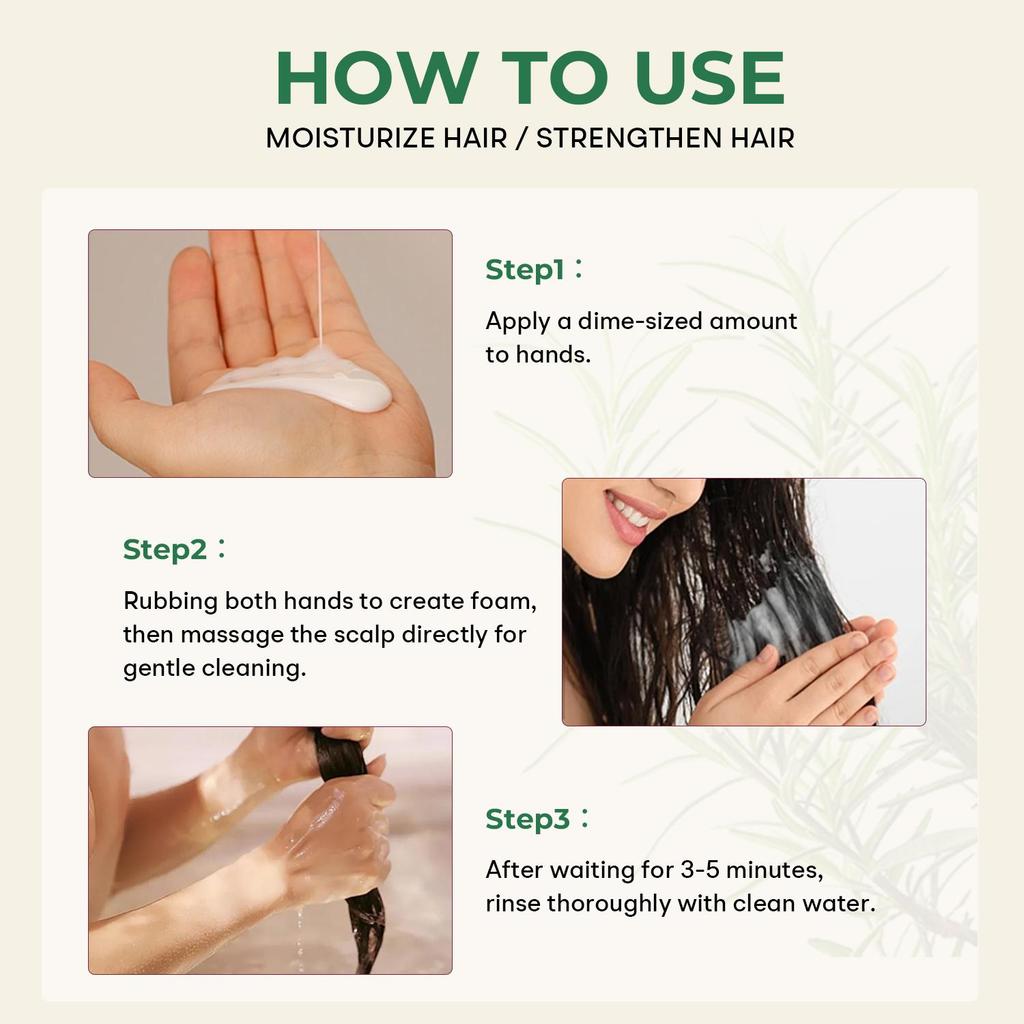 HOW TO USE
MOISTURIZE HAIR / STRENGTHEN HAIR

Step1：
Apply a dime-sized amount to hands.

Step2：
Rubbing both hands to create foam, then massage the scalp directly for gentle cleaning.

Step3：
After waiting for 3-5 minutes, rinse thoroughly with clean water.