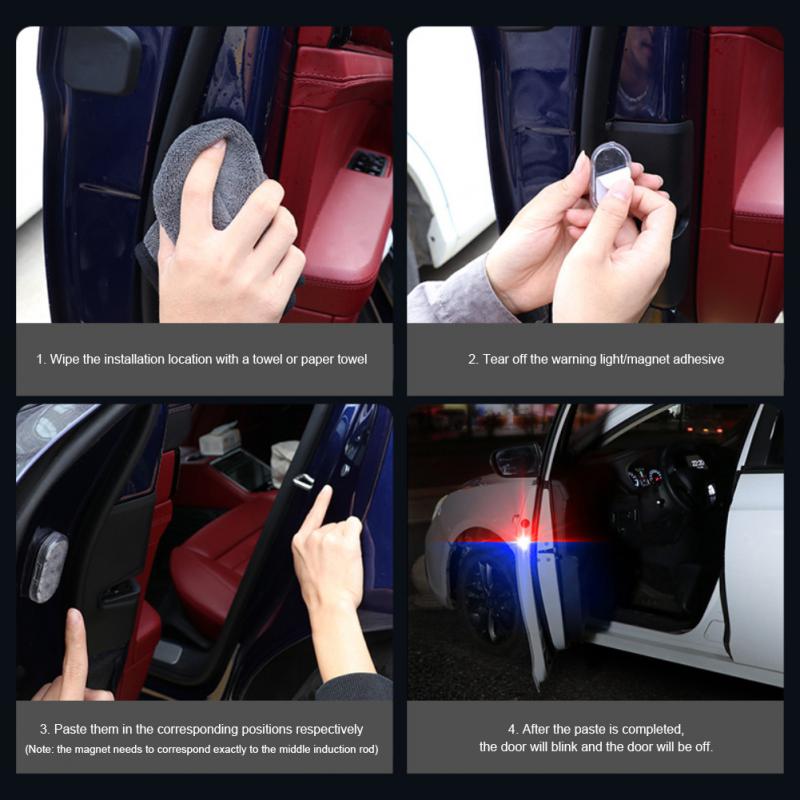 1. Wipe the installation location with a towel or paper towel

2. Tear off the warning light/magnet adhesive

3. Paste them in the corresponding positions respectively
(Note: the magnet needs to correspond exactly to the middle induction rod)

4. After the paste is completed, the door will blink and the door will be off.