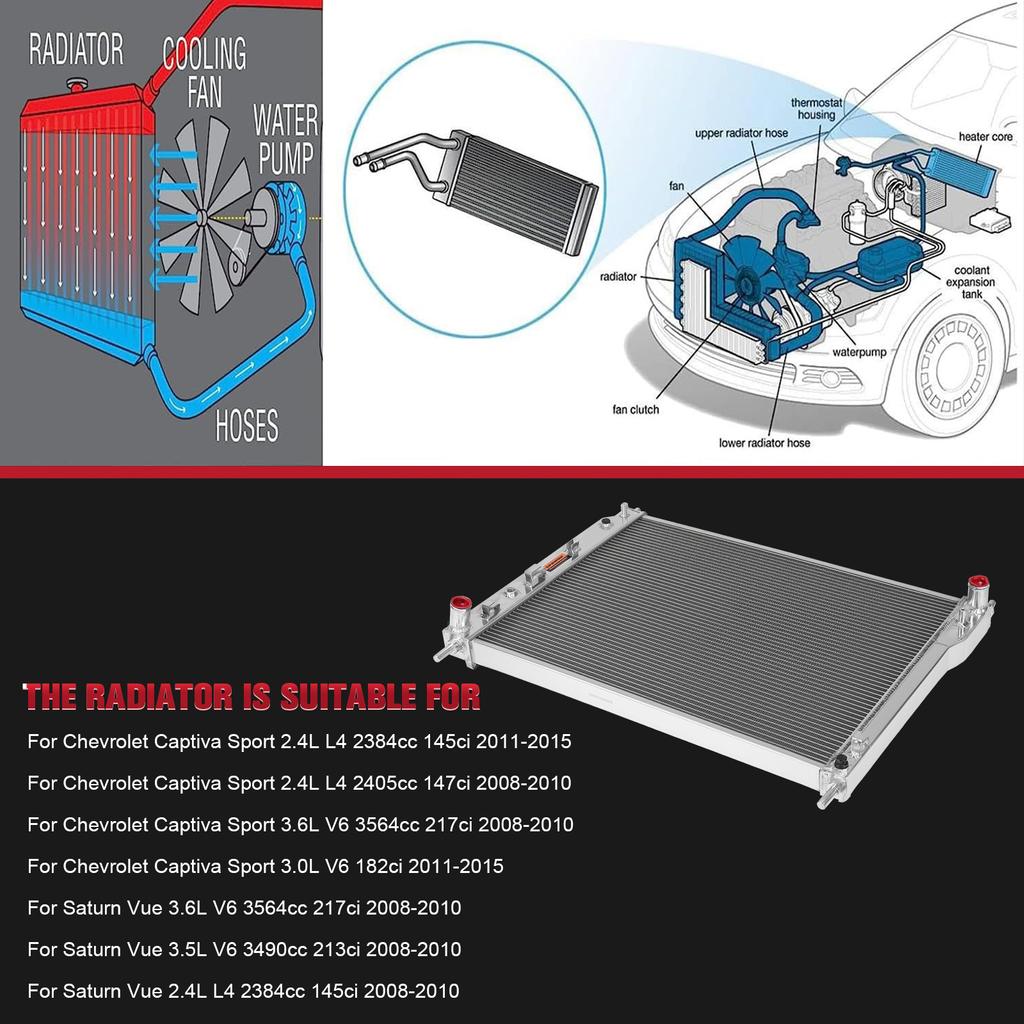 RADIATOR
COOLING FAN
WATER PUMP
HOSES

thermostat housing
upper radiator hose
heater core
fan
radiator
coolant expansion tank
waterpump
fan clutch
lower radiator hose

THE RADIATOR IS SUITABLE FOR

For Chevrolet Captiva Sport 2.4L L4 2384cc 145ci 2011-2015

For Chevrolet Captiva Sport 2.4L L4 2405cc 147ci 2008-2010

For Chevrolet Captiva Sport 3.6L V6 3564cc 217ci 2008-2010

For Chevrolet Captiva Sport 3.0L V6 182ci 2011-2015

For Saturn Vue 3.6L V6 3564cc 217ci 2008-2010

For Saturn Vue 3.5L V6 3490cc 213ci 2008-2010

For Saturn Vue 2.4L L4 2384cc 145ci 2008-2010