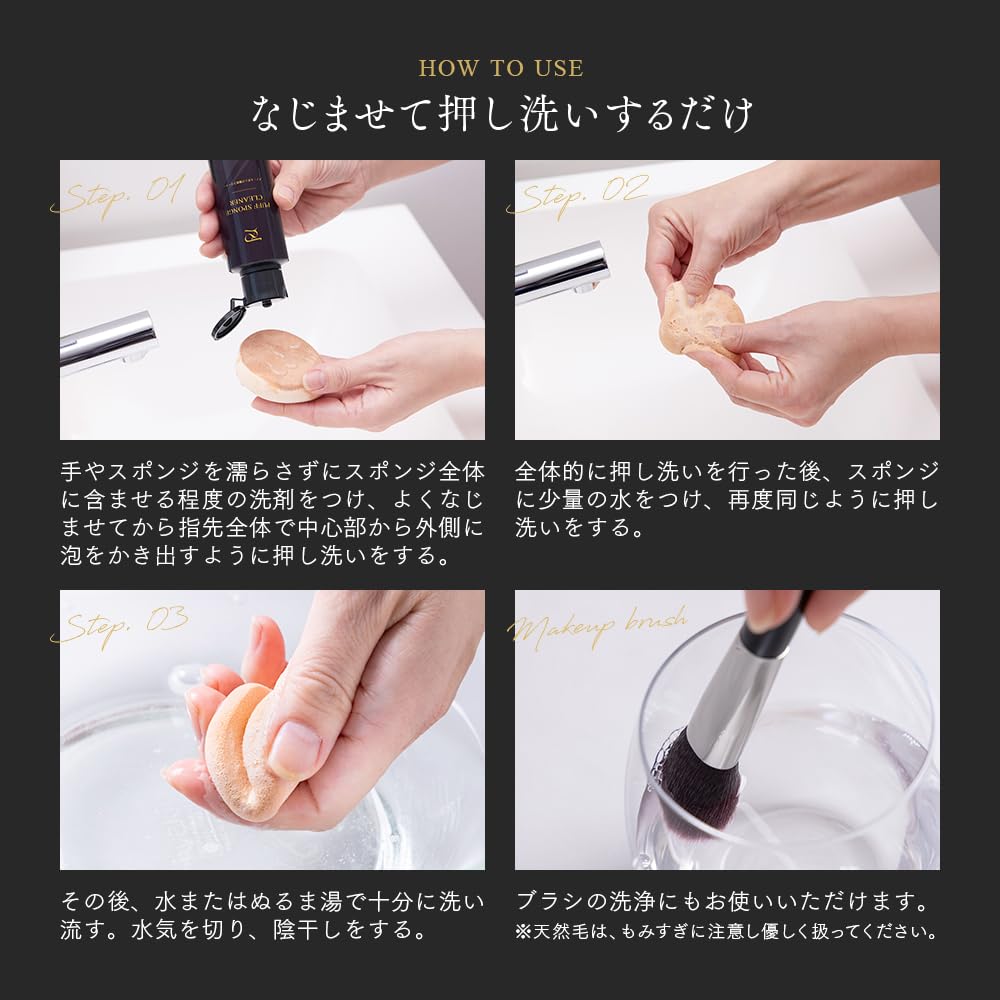 HOW TO USE
なじませて押し洗いするだけ

Step. 01

PUFF SPONGE CLEANER

手やスポンジを濡らさずにスポンジ全体に含ませる程度の洗剤をつけ、よくなじませてから指先全体で中心部から外側に泡をかき出すように押し洗いをする。

Step. 02

全体的に押し洗いを行った後、スポンジに少量の水をつけ、再度同じように押し洗いをする。

Step. 03

その後、水またはぬるま湯で十分に洗い流す。水気を切り、陰干しをする。

Makeup brush

ブラシの洗浄にもお使いいただけます。
※天然毛は、もみすぎに注意し優しく扱ってください。