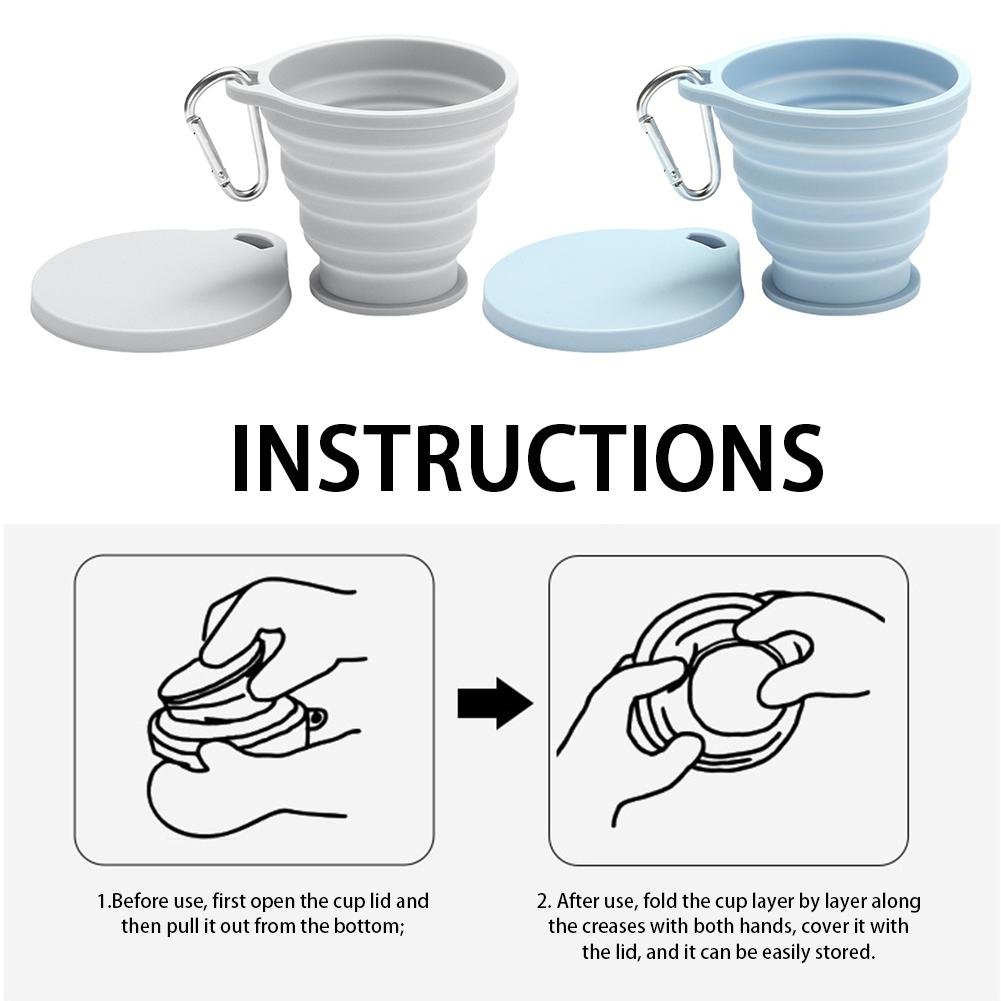 INSTRUCTIONS

1.Before use, first open the cup lid and then pull it out from the bottom;

2. After use, fold the cup layer by layer along the creases with both hands, cover it with the lid, and it can be easily stored.