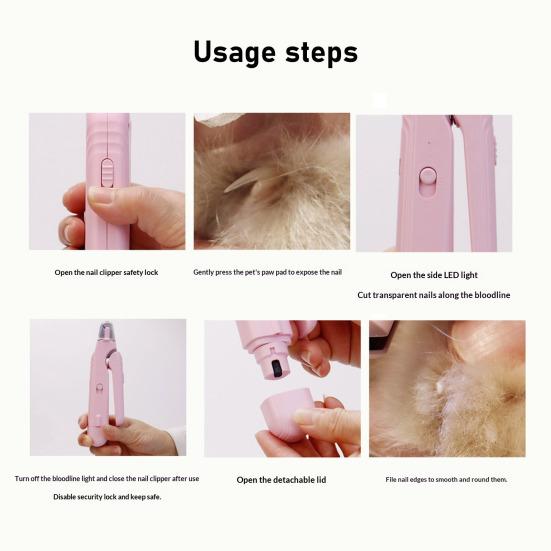 Usage steps

Open the nail clipper safety lock

Gently press the pet's paw pad to expose the nail

Open the side LED light

Cut transparent nails along the bloodline

Turn off the bloodline light and close the nail clipper after use

Disable security lock and keep safe.

Open the detachable lid

File nail edges to smooth and round them.