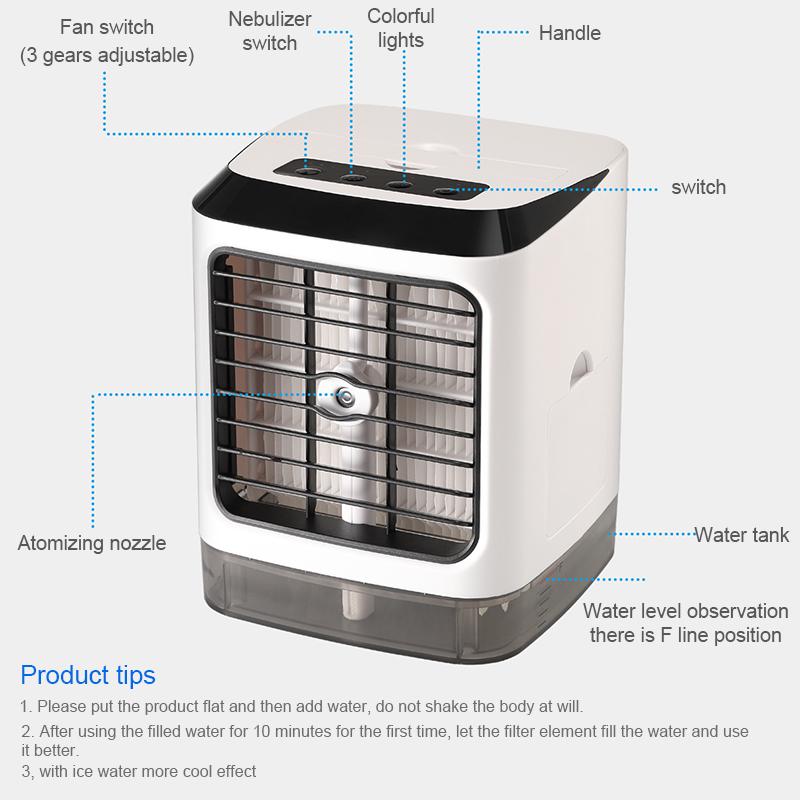 Fan switch
(3 gears adjustable)

Nebulizer switch

Colorful lights

Handle

switch

Atomizing nozzle

Water tank

Water level observation there is F line position

Product tips

1. Please put the product flat and then add water, do not shake the body at will.

2. After using the filled water for 10 minutes for the first time, let the filter element fill the water and use it better.

3, with ice water more cool effect