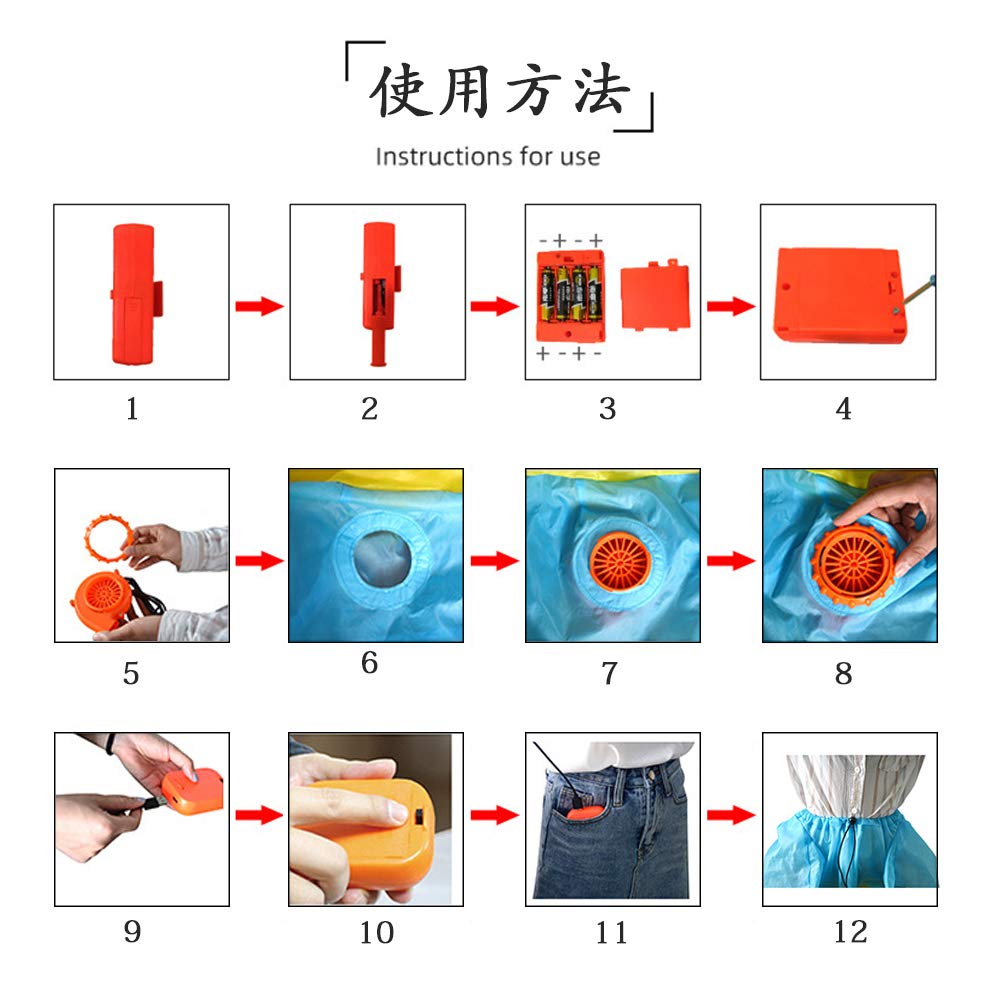 「使用方法」
Instructions for use

- + - +
+ - + -

1
2
3
4
5
6
7
8
9
10
11
12