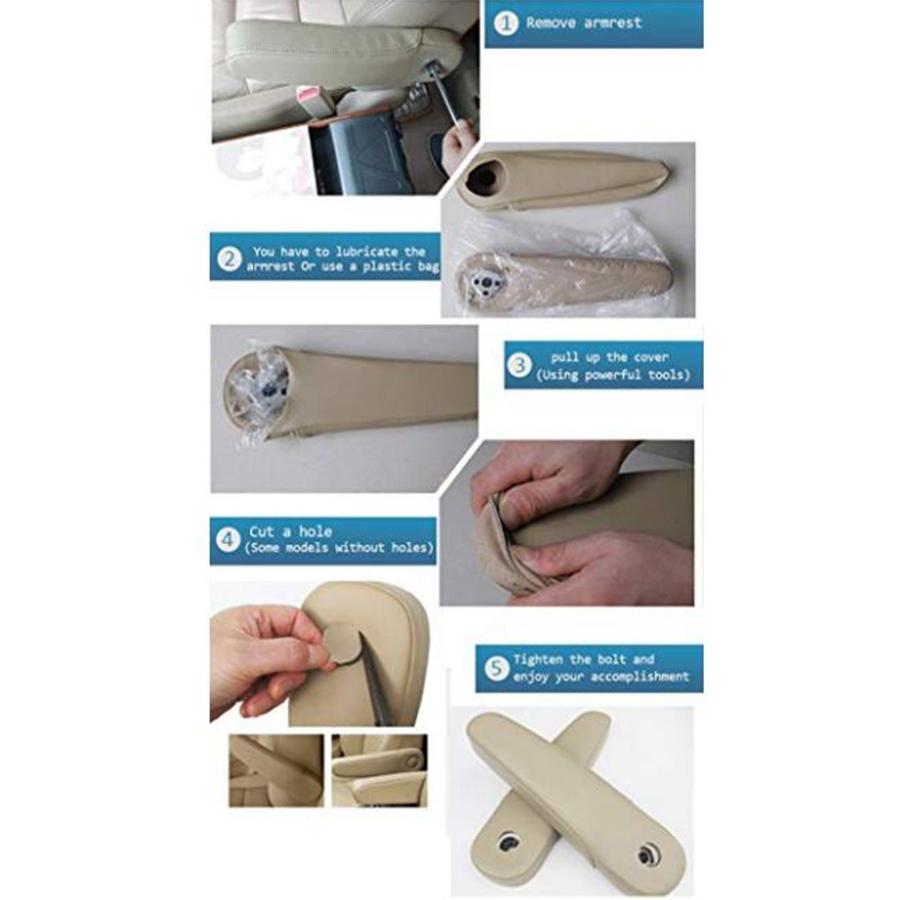 1 Remove armrest

2 You have to lubricate the armrest Or use a plastic bag

3 pull up the cover (Using powerful tools)

4 Cut a hole (Some models without holes)

5 Tighten the bolt and enjoy your accomplishment