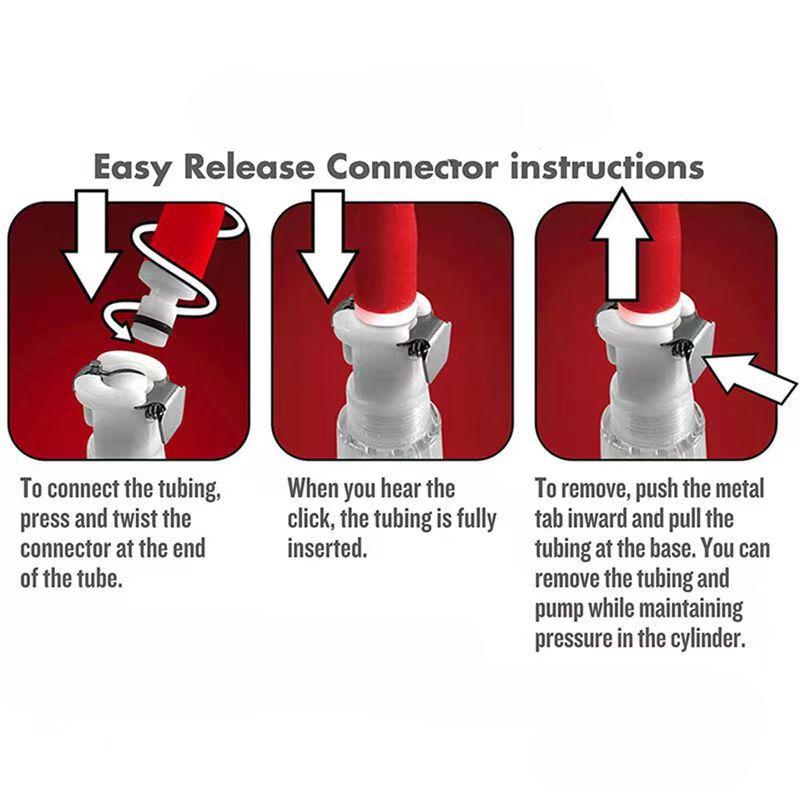 Easy Release Connector instructions

To connect the tubing, press and twist the connector at the end of the tube.

When you hear the click, the tubing is fully inserted.

To remove, push the metal tab inward and pull the tubing at the base. You can remove the tubing and pump while maintaining pressure in the cylinder.