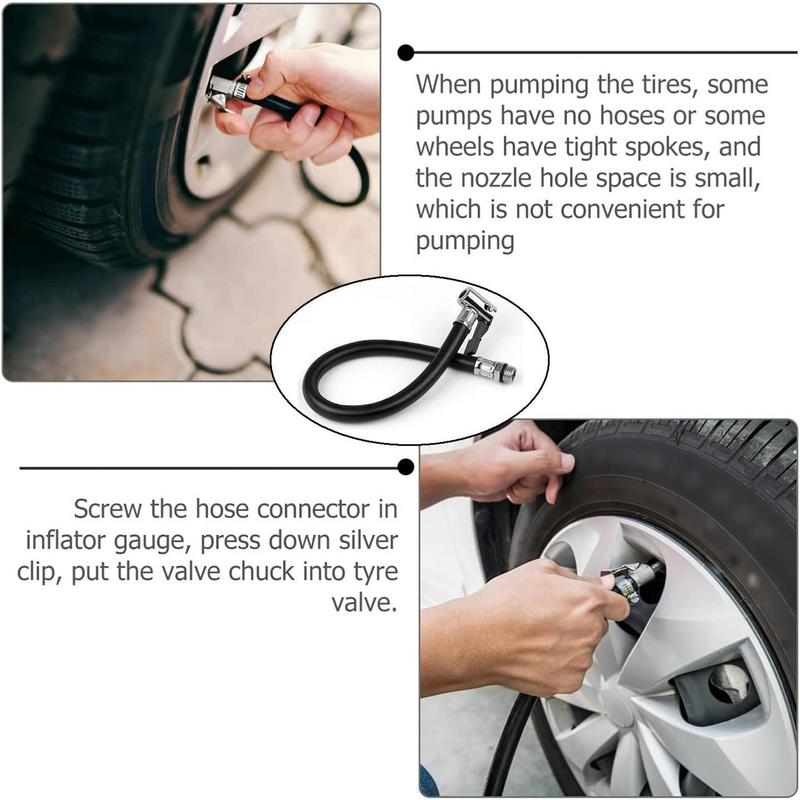 When pumping the tires, some pumps have no hoses or some wheels have tight spokes, and the nozzle hole space is small, which is not convenient for pumping

Screw the hose connector in inflator gauge, press down silver clip, put the valve chuck into tyre valve.