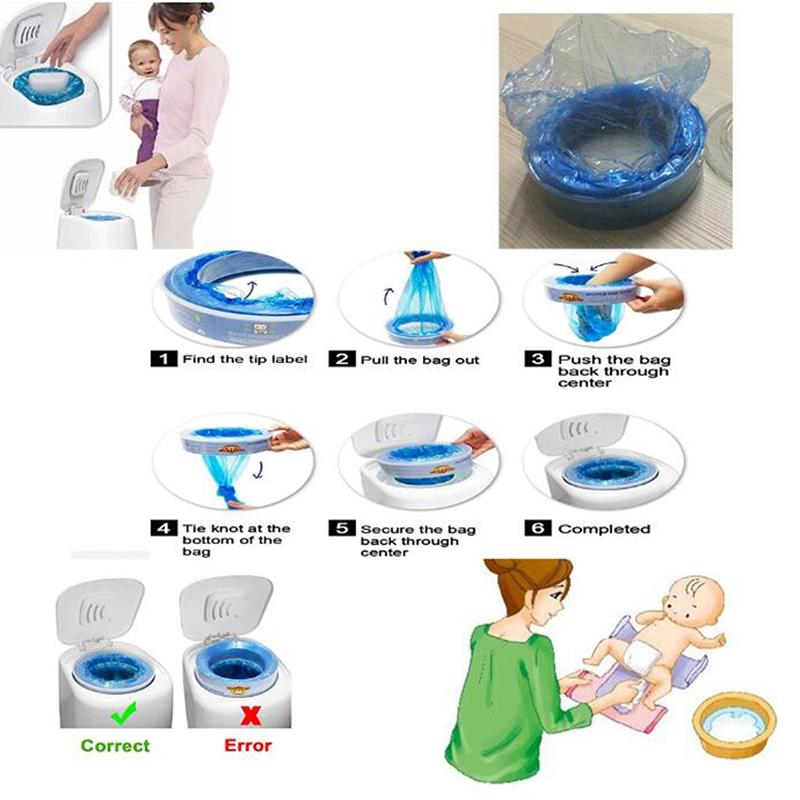 1 Find the tip label

2 Pull the bag out

3 Push the bag back through center

4 Tie knot at the bottom of the bag

5 Secure the bag back through center

6 Completed

Correct

Error