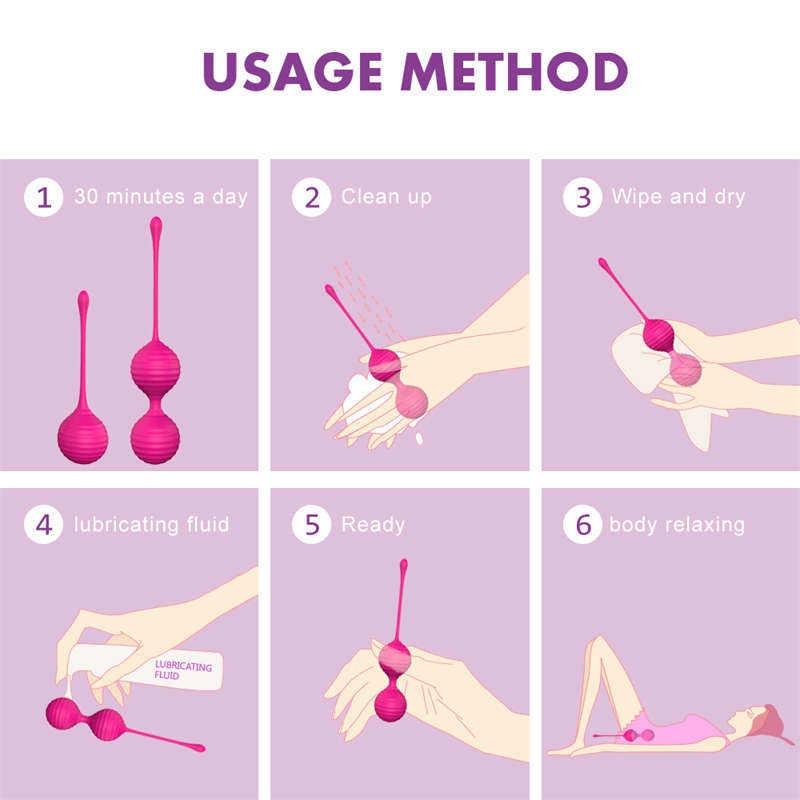 USAGE METHOD

1 30 minutes a day

2 Clean up

3 Wipe and dry

4 lubricating fluid

LUBRICATING FLUID

5 Ready

6 body relaxing