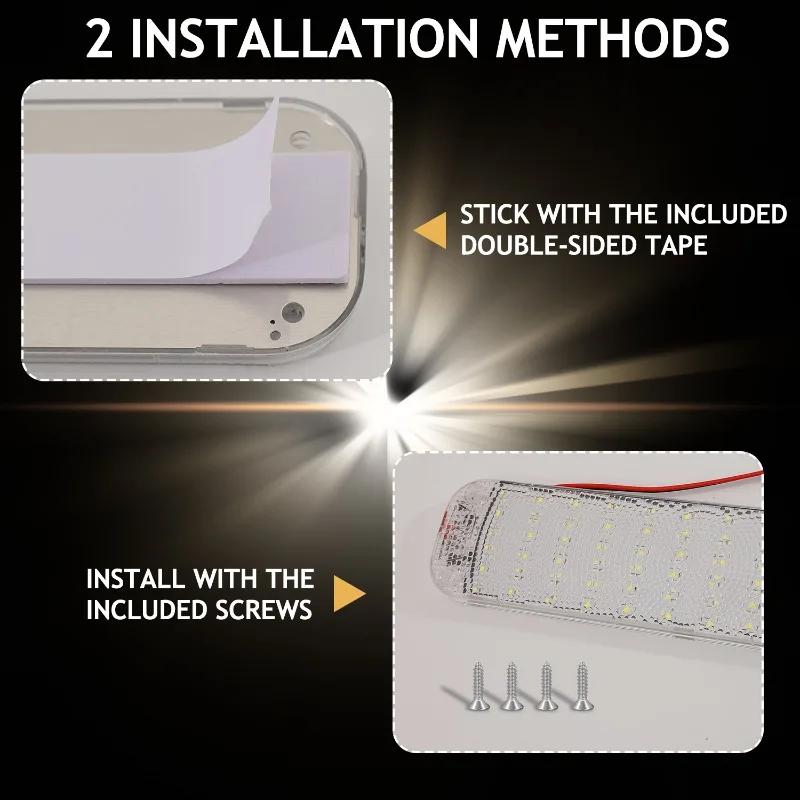 2 INSTALLATION METHODS

STICK WITH THE INCLUDED DOUBLE-SIDED TAPE

INSTALL WITH THE INCLUDED SCREWS