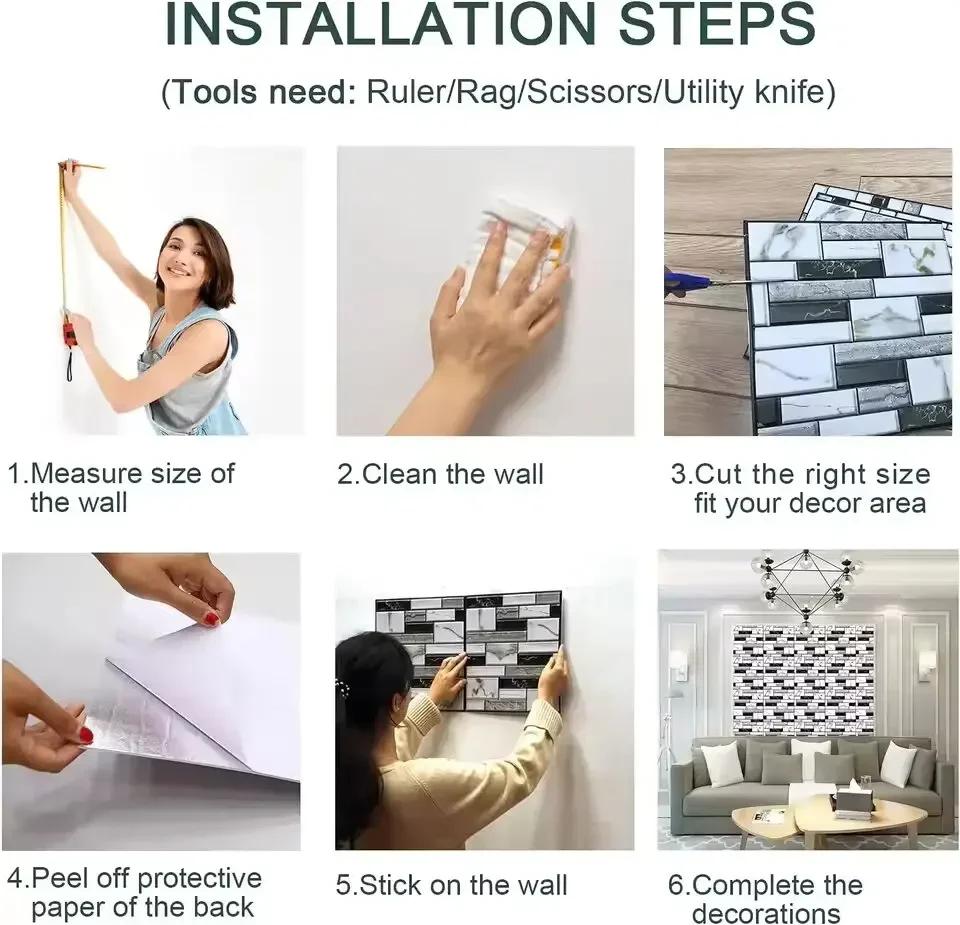 INSTALLATION STEPS

(Tools need: Ruler/Rag/Scissors/Utility knife)

1.Measure size of the wall

2.Clean the wall

3.Cut the right size fit your decor area

4.Peel off protective paper of the back

5.Stick on the wall

6.Complete the decorations