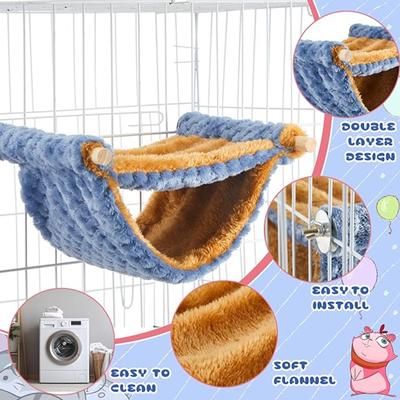 DOUBLE LAYER DESIGN

EASY TO INSTALL

EASY TO CLEAN

SOFT FLANNEL