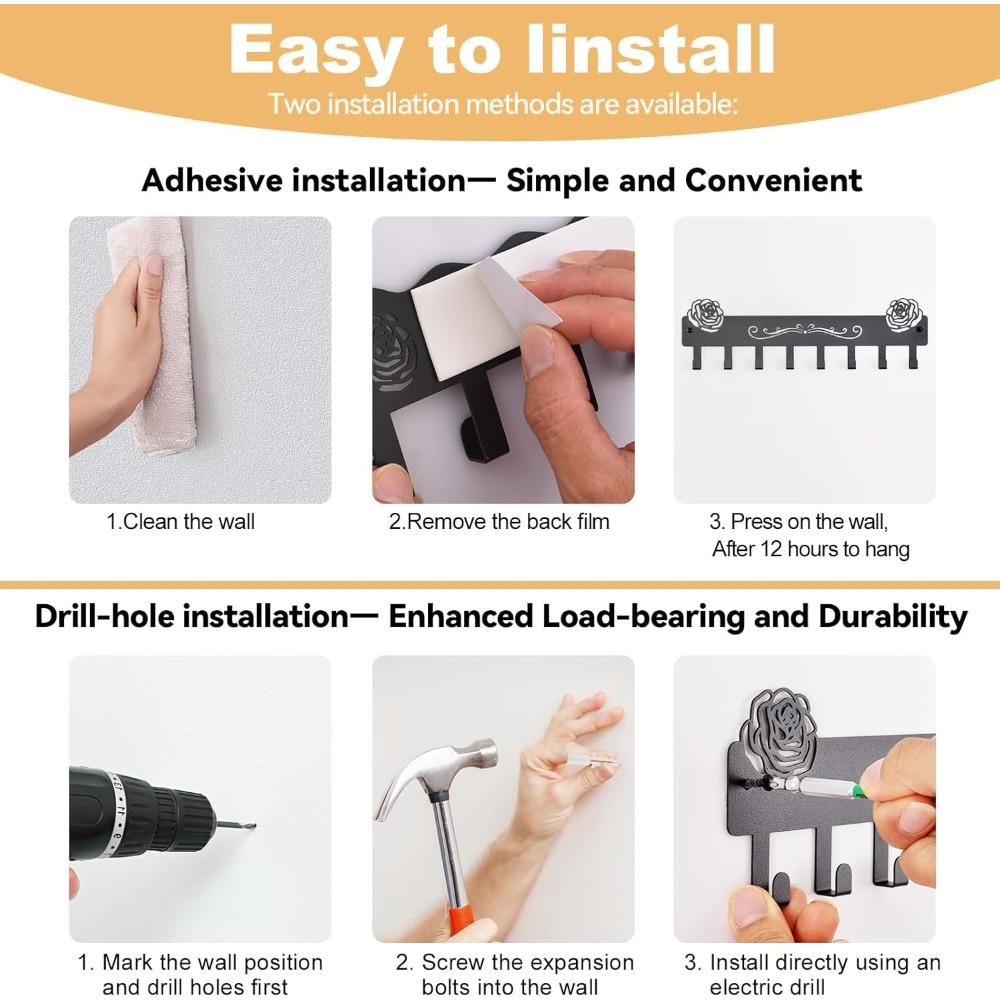 Easy to Iinstall
Two installation methods are available:

Adhesive installation— Simple and Convenient

1.Clean the wall

2.Remove the back film

3. Press on the wall, After 12 hours to hang

Drill-hole installation— Enhanced Load-bearing and Durability

1. Mark the wall position and drill holes first

2. Screw the expansion bolts into the wall

3. Install directly using an electric drill