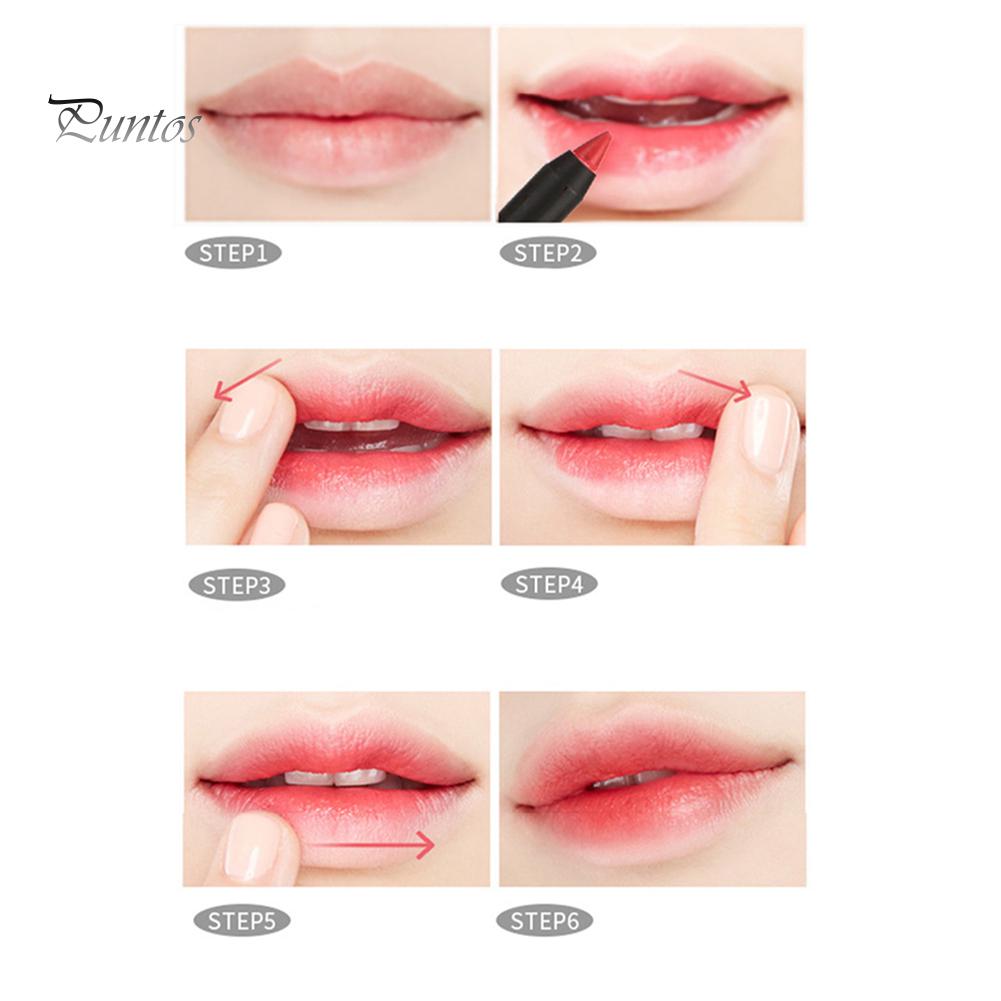 Puntos

STEP1

STEP2

STEP3

STEP4

STEP5

STEP6