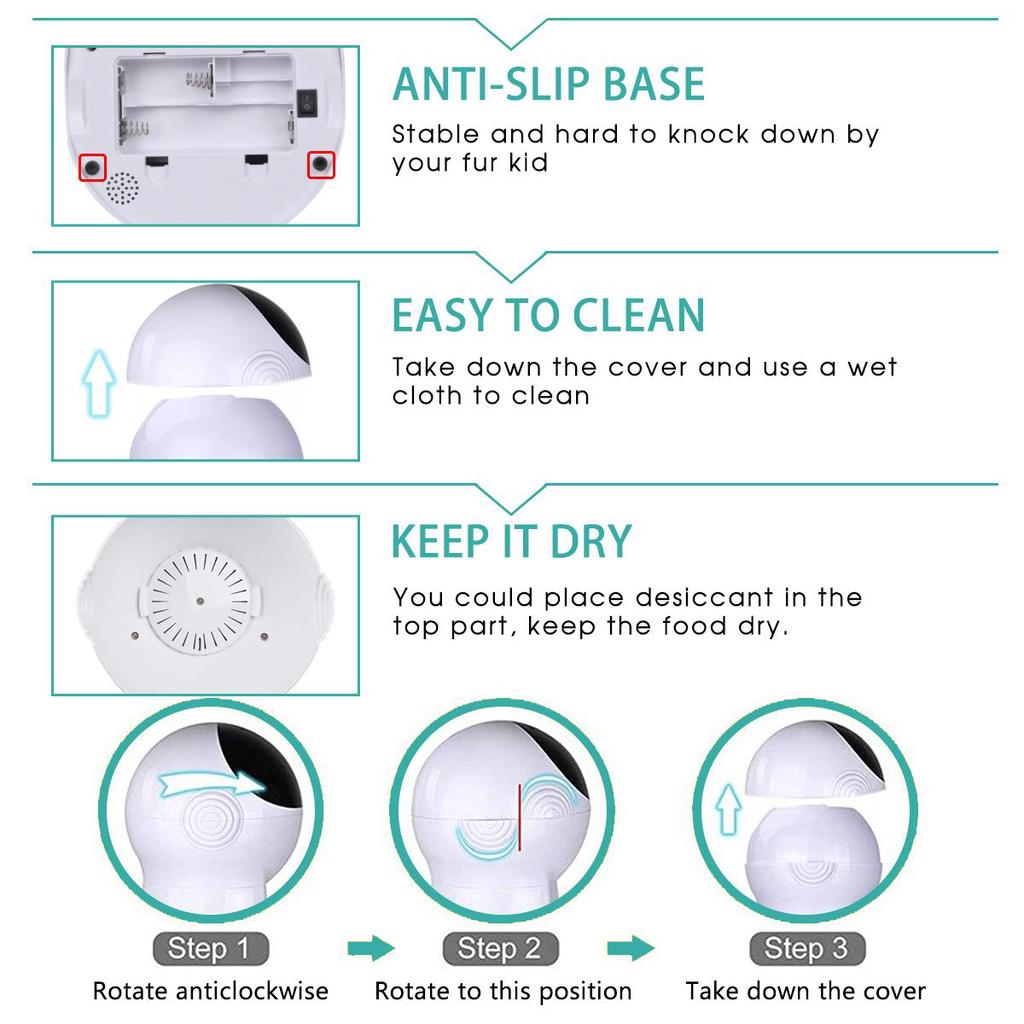 ANTI-SLIP BASE

Stable and hard to knock down by your fur kid

EASY TO CLEAN

Take down the cover and use a wet cloth to clean

KEEP IT DRY

You could place desiccant in the top part, keep the food dry.

Step 1
Rotate anticlockwise

Step 2
Rotate to this position

Step 3
Take down the cover