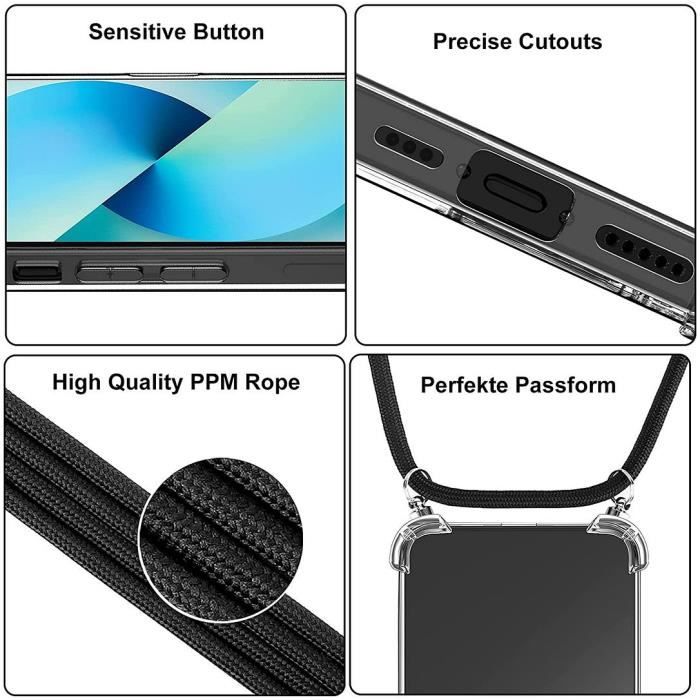 Sensitive Button

Precise Cutouts

High Quality PPM Rope

Perfekte Passform