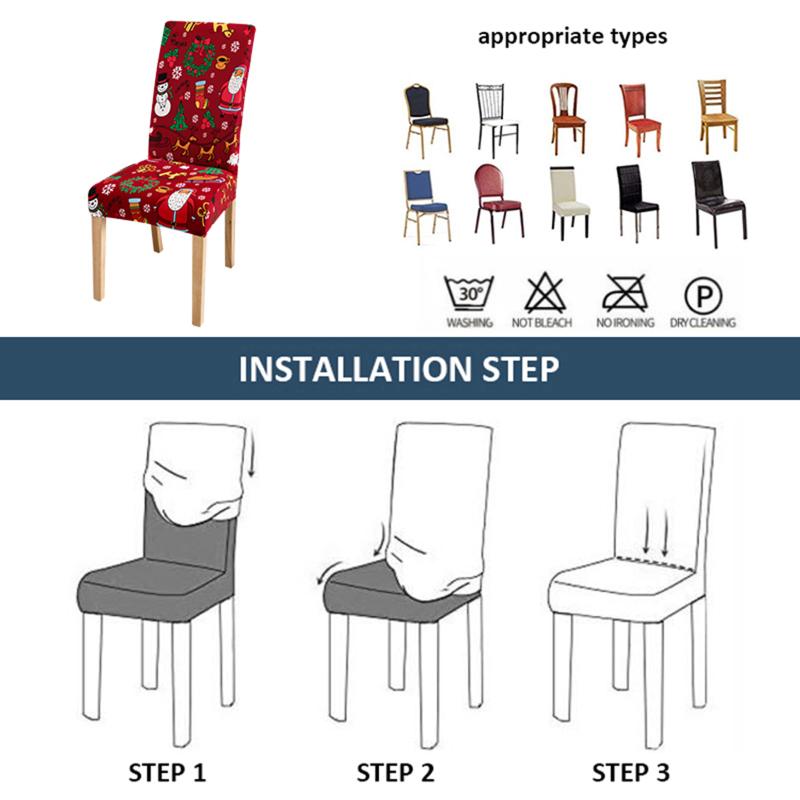 appropriate types

30°
WASHING
NOT BLEACH
NO IRONING
P
DRYCLEANING

INSTALLATION STEP

STEP 1
STEP 2
STEP 3