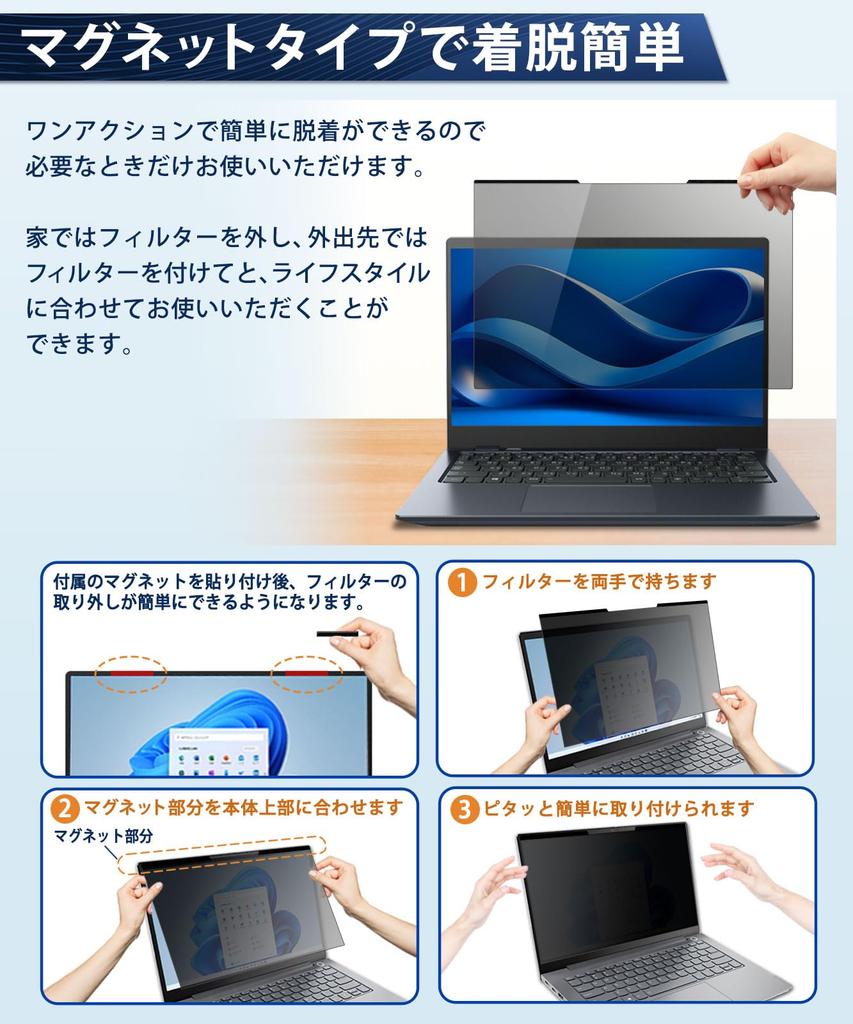 マグネットタイプで着脱簡単

ワンアクションで簡単に脱着ができるので必要なときだけお使いいただけます。

家ではフィルターを外し、外出先ではフィルターを付けてと、ライフスタイルに合わせてお使いいただくことができます。

付属のマグネットを貼り付け後、フィルターの取り外しが簡単にできるようになります。

1 フィルターを両手で持ちます

2 マグネット部分を本体上部に合わせます

マグネット部分

3 ピタッと簡単に取り付けられます