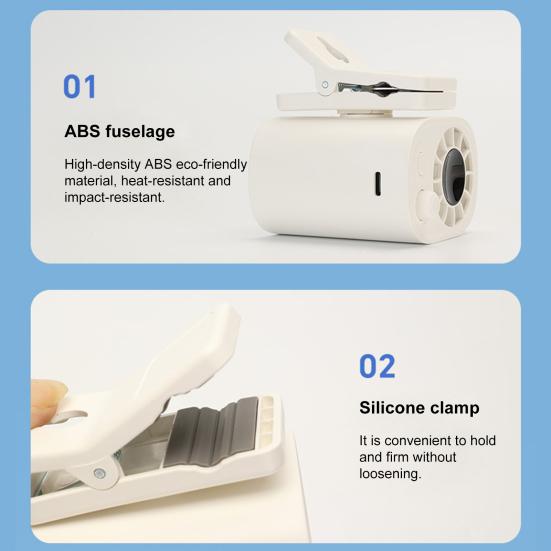 01

ABS fuselage

High-density ABS eco-friendly material, heat-resistant and impact-resistant.

02

Silicone clamp

It is convenient to hold and firm without loosening.