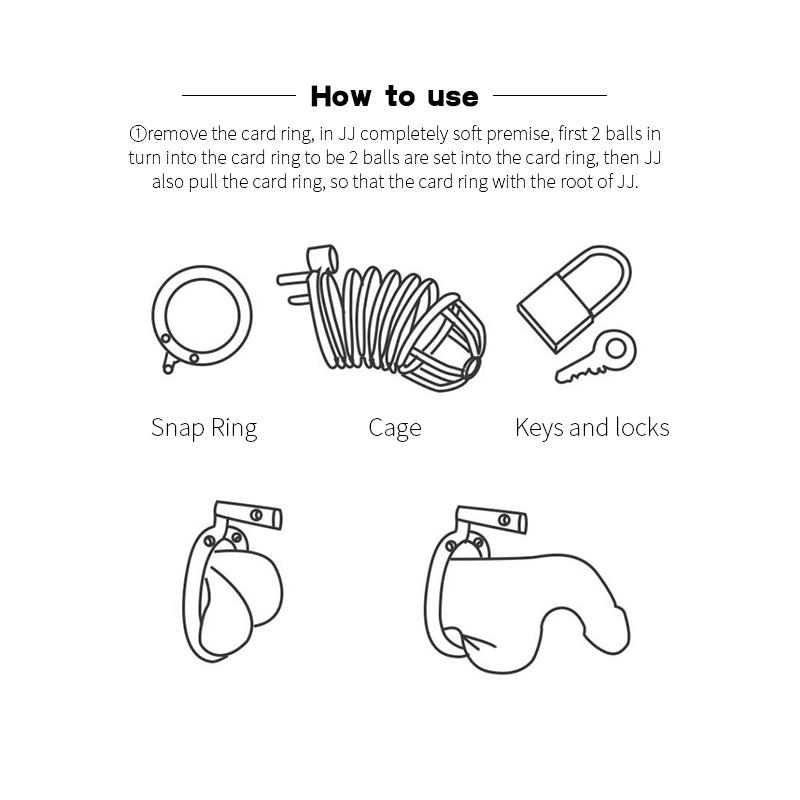 How to use

①remove the card ring, in JJ completely soft premise, first 2 balls in turn into the card ring to be 2 balls are set into the card ring, then JJ also pull the card ring, so that the card ring with the root of JJ.

Snap Ring

Cage

Keys and locks