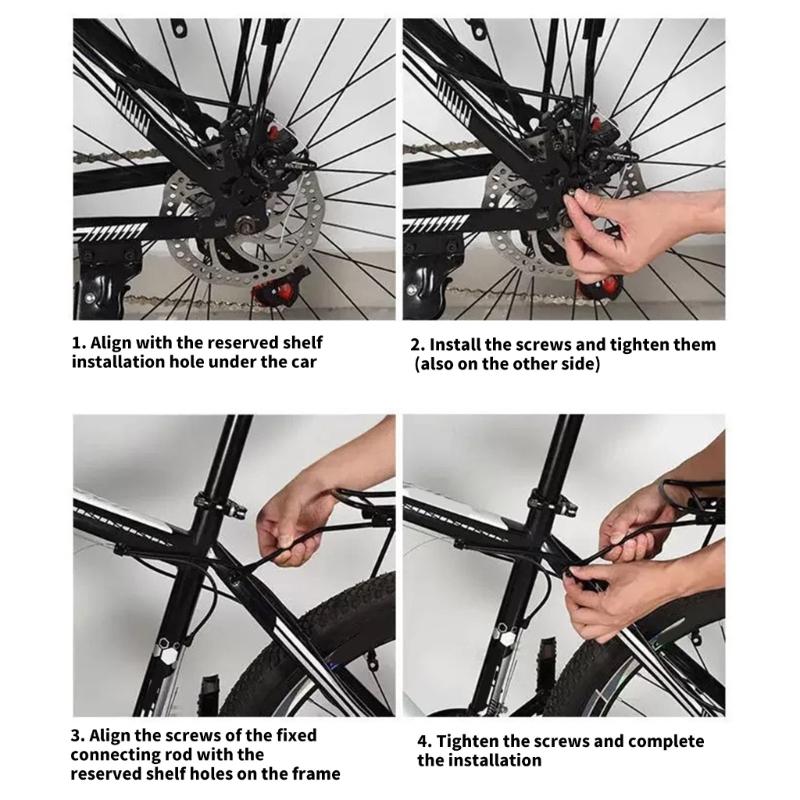 1. Align with the reserved shelf installation hole under the car

2. Install the screws and tighten them (also on the other side)

3. Align the screws of the fixed connecting rod with the reserved shelf holes on the frame

4. Tighten the screws and complete the installation