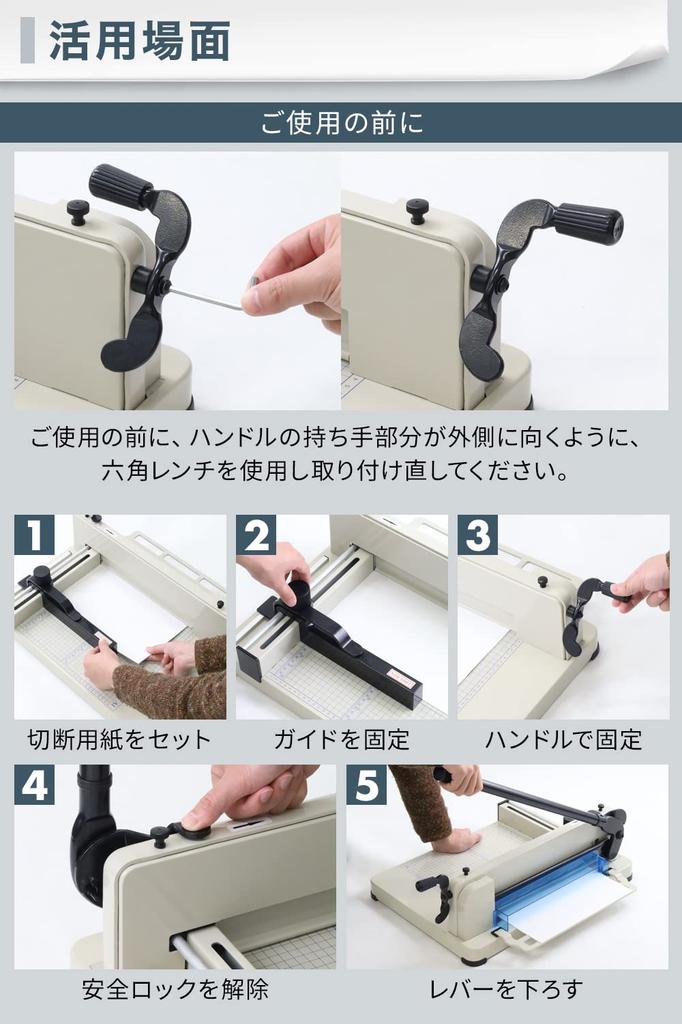 活用場面

ご使用の前に

ご使用の前に、ハンドルの持ち手部分が外側に向くように、六角レンチを使用し取り付け直してください。

1
切断用紙をセット

2
ガイドを固定

3
ハンドルで固定

4
安全ロックを解除

5
レバーを下ろす