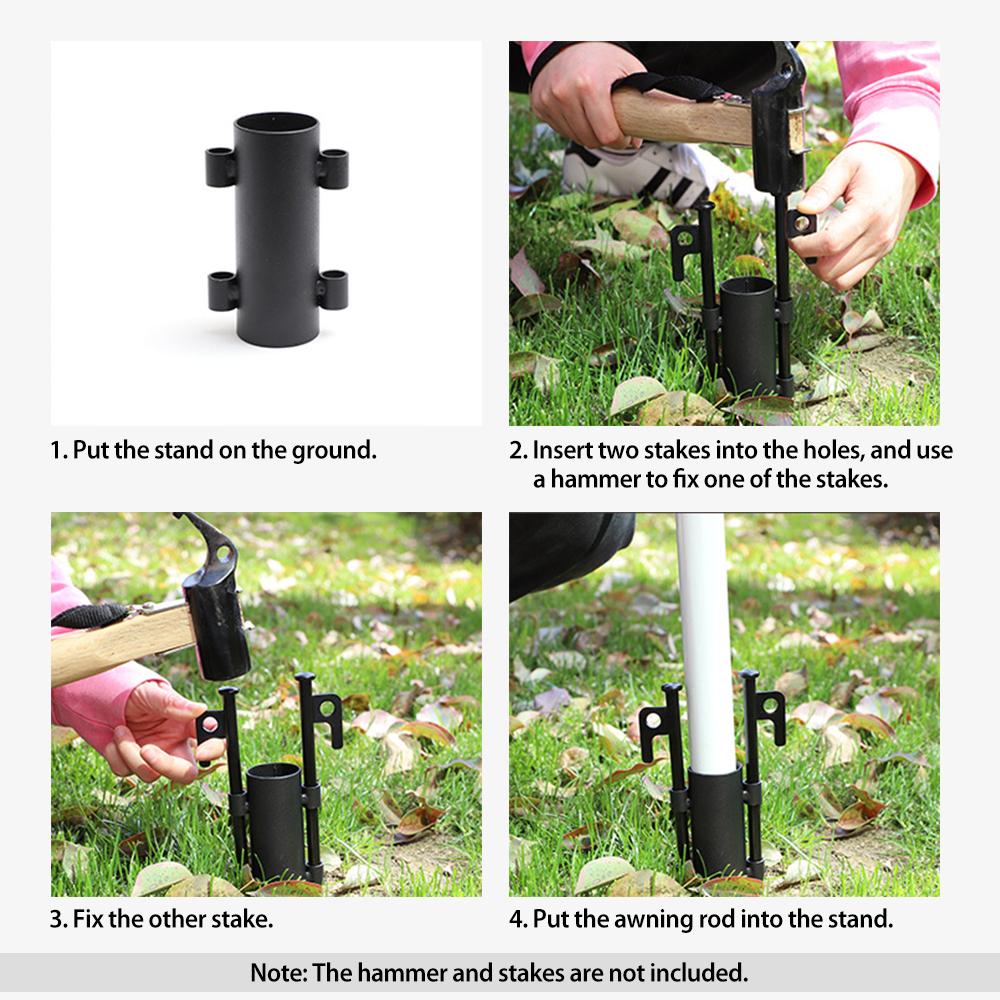 1. Put the stand on the ground.

2. Insert two stakes into the holes, and use a hammer to fix one of the stakes.

3. Fix the other stake.

4. Put the awning rod into the stand.

Note: The hammer and stakes are not included.