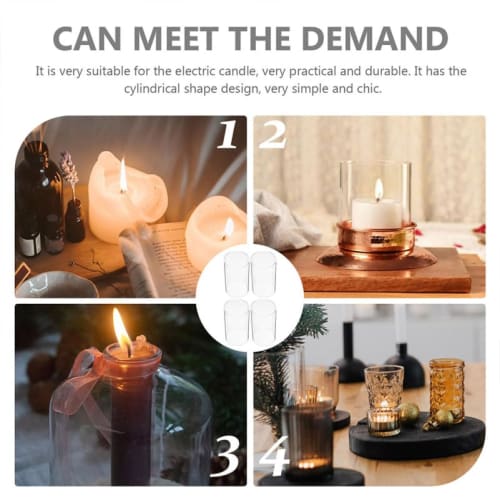 CAN MEET THE DEMAND

It is very suitable for the electric candle, very practical and durable. It has the cylindrical shape design, very simple and chic.

1

2

3

4