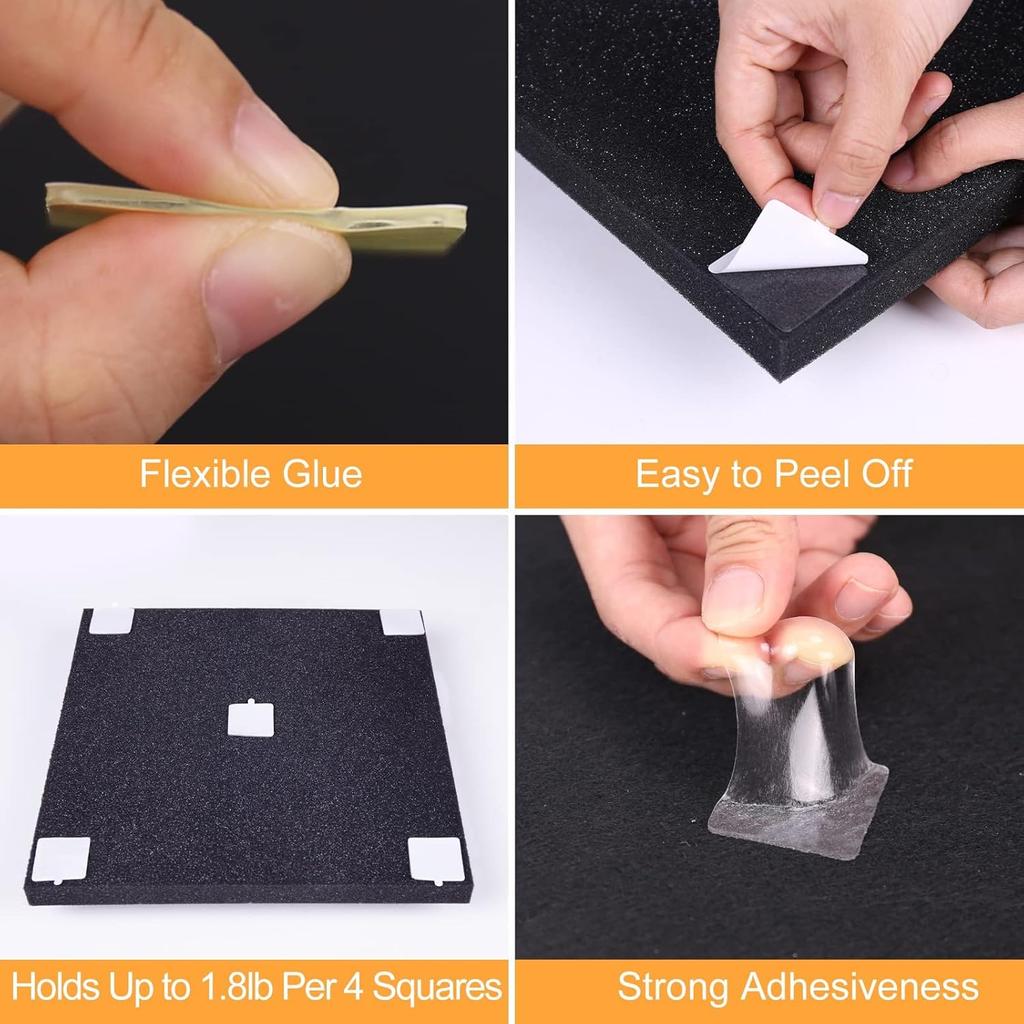 Flexible Glue

Easy to Peel Off

Holds Up to 1.8lb Per 4 Squares

Strong Adhesiveness