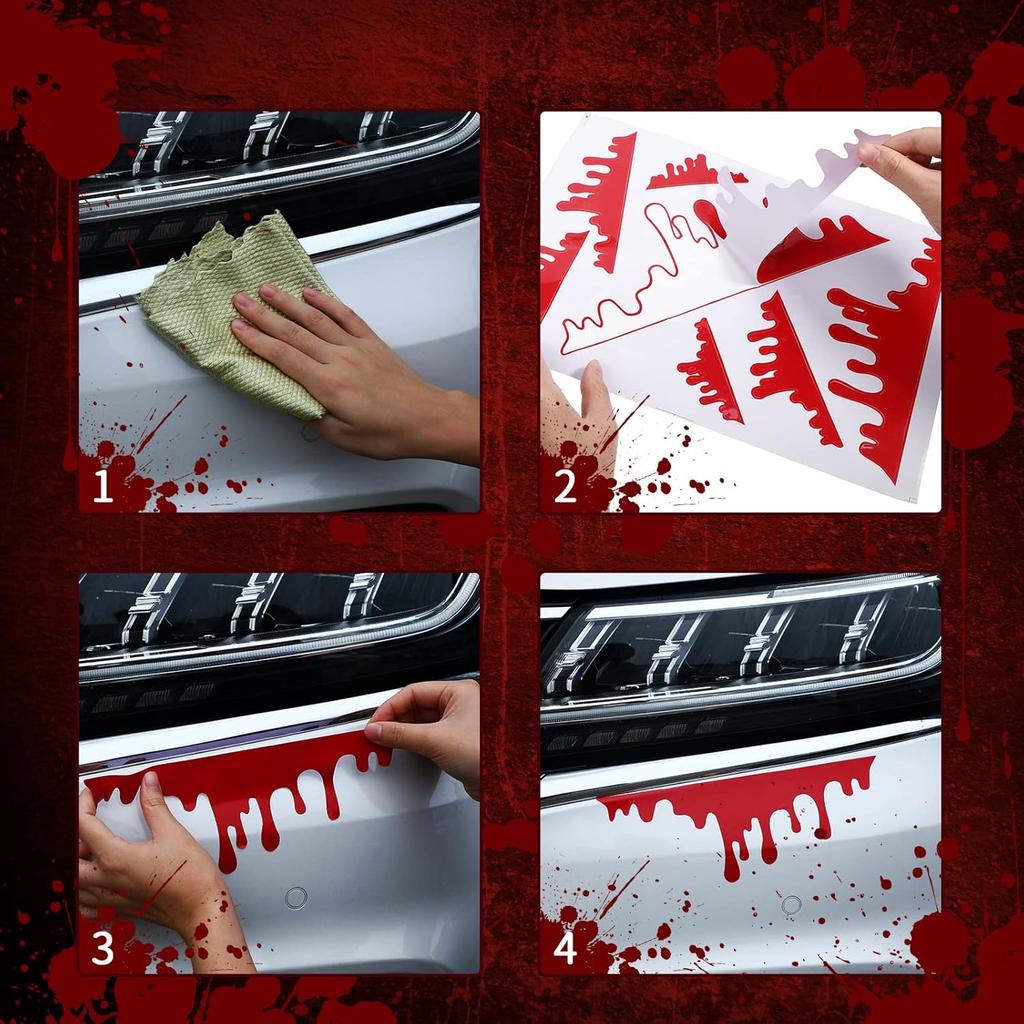 1

2

3

4