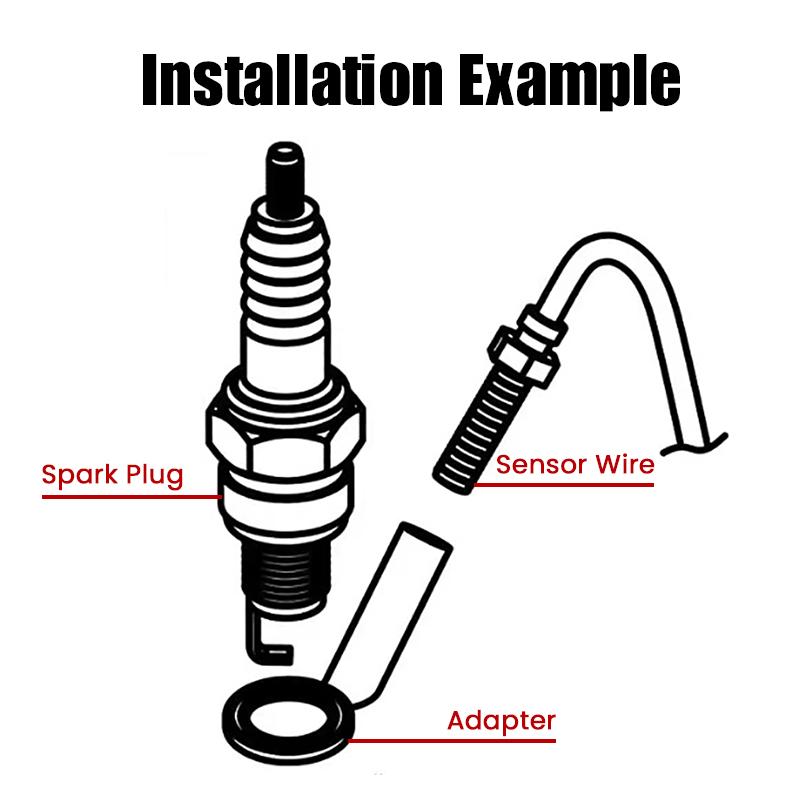 Installation Example

Spark Plug

Sensor Wire

Adapter