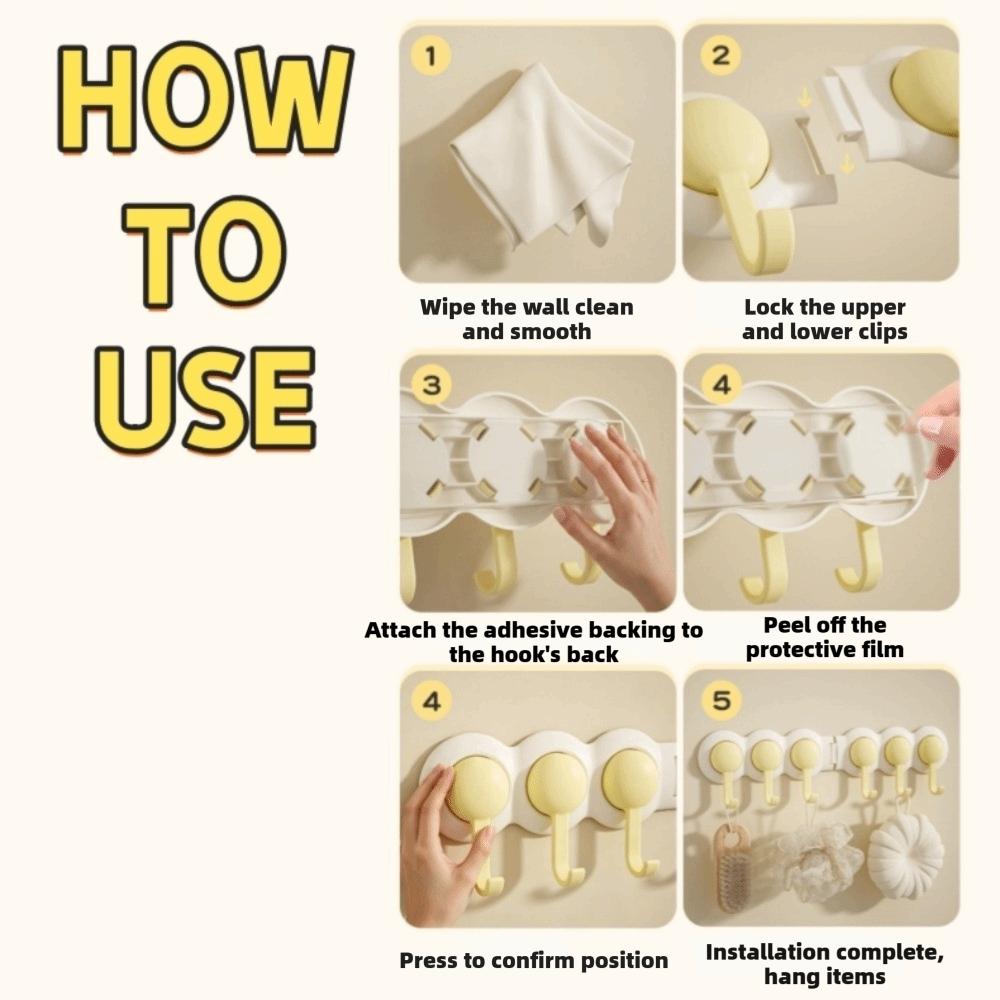 HOW
TO
USE

1

Wipe the wall clean and smooth

2

Lock the upper and lower clips

3

Attach the adhesive backing to the hook's back

4

Peel off the protective film

4

Press to confirm position

5

Installation complete, hang items