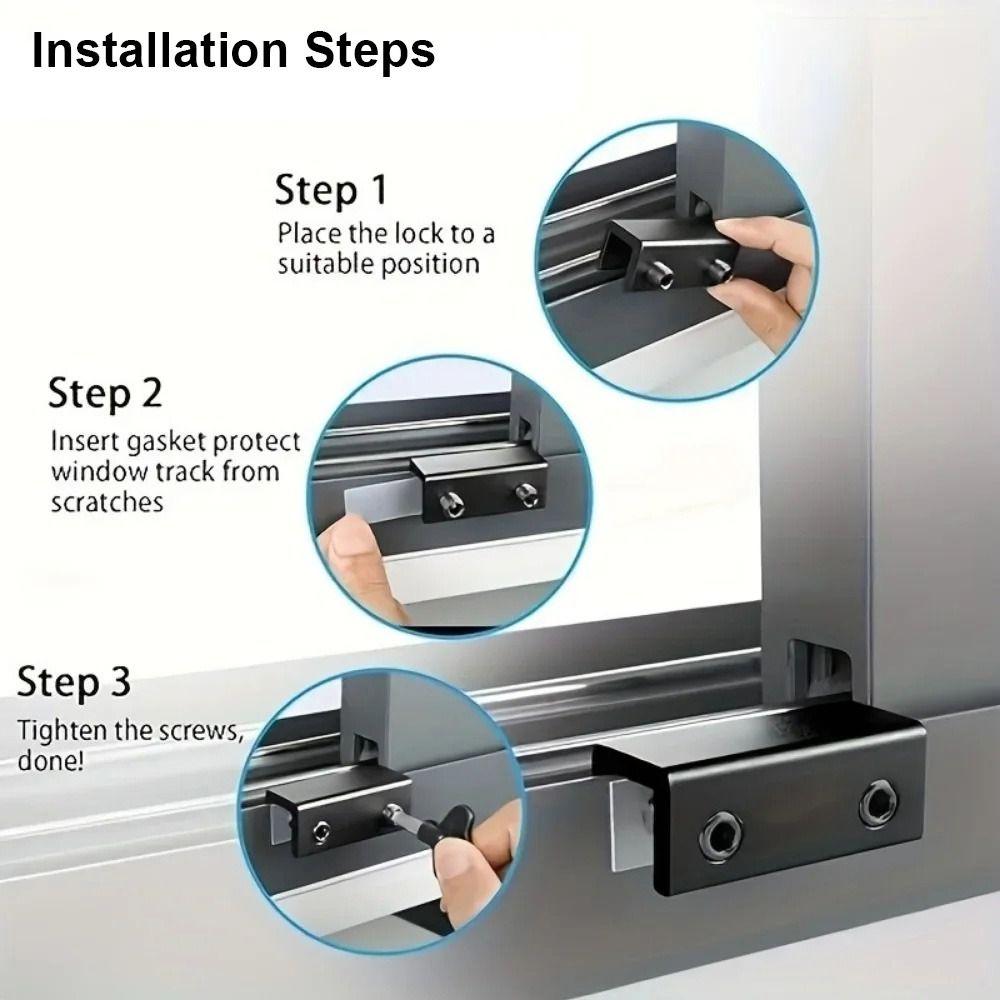 Installation Steps

Step 1
Place the lock to a suitable position

Step 2
Insert gasket protect window track from scratches

Step 3
Tighten the screws, done!