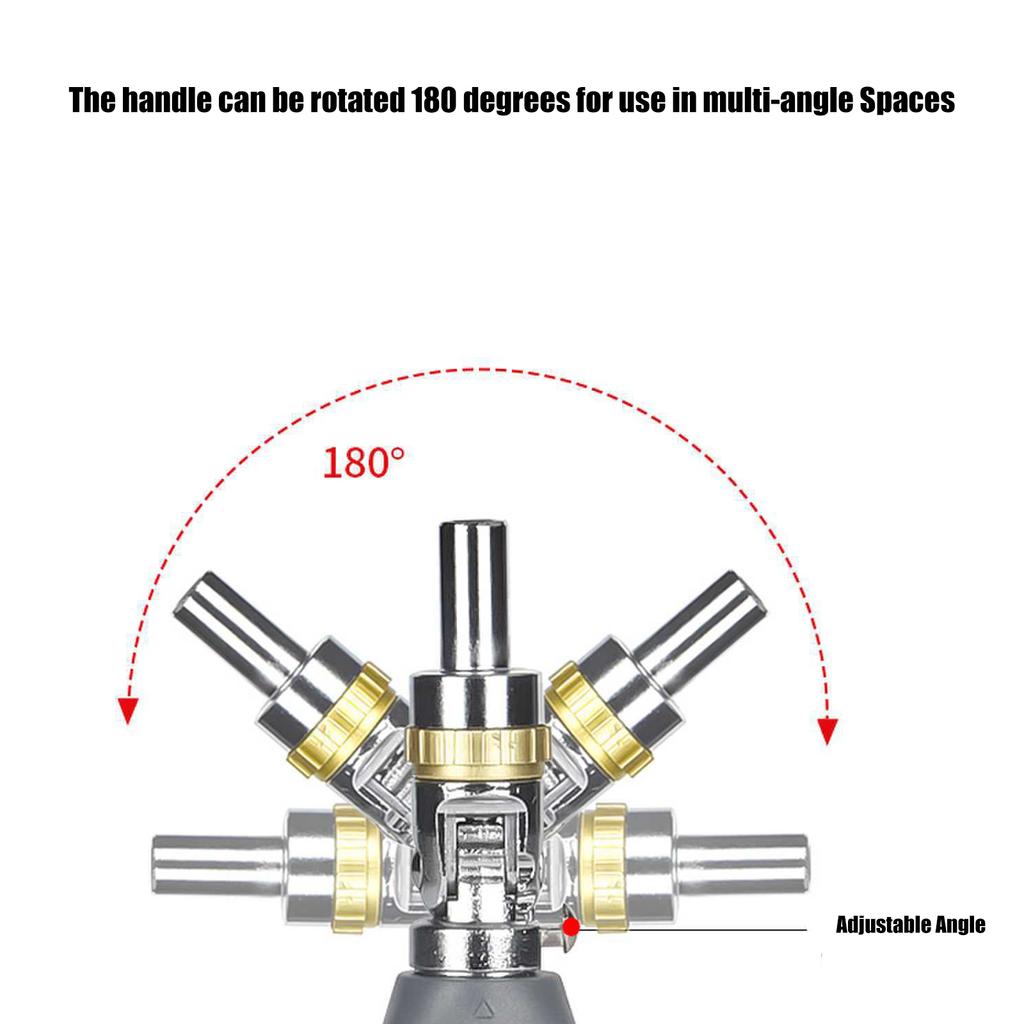 The handle can be rotated 180 degrees for use in multi-angle Spaces

180°

Adjustable Angle