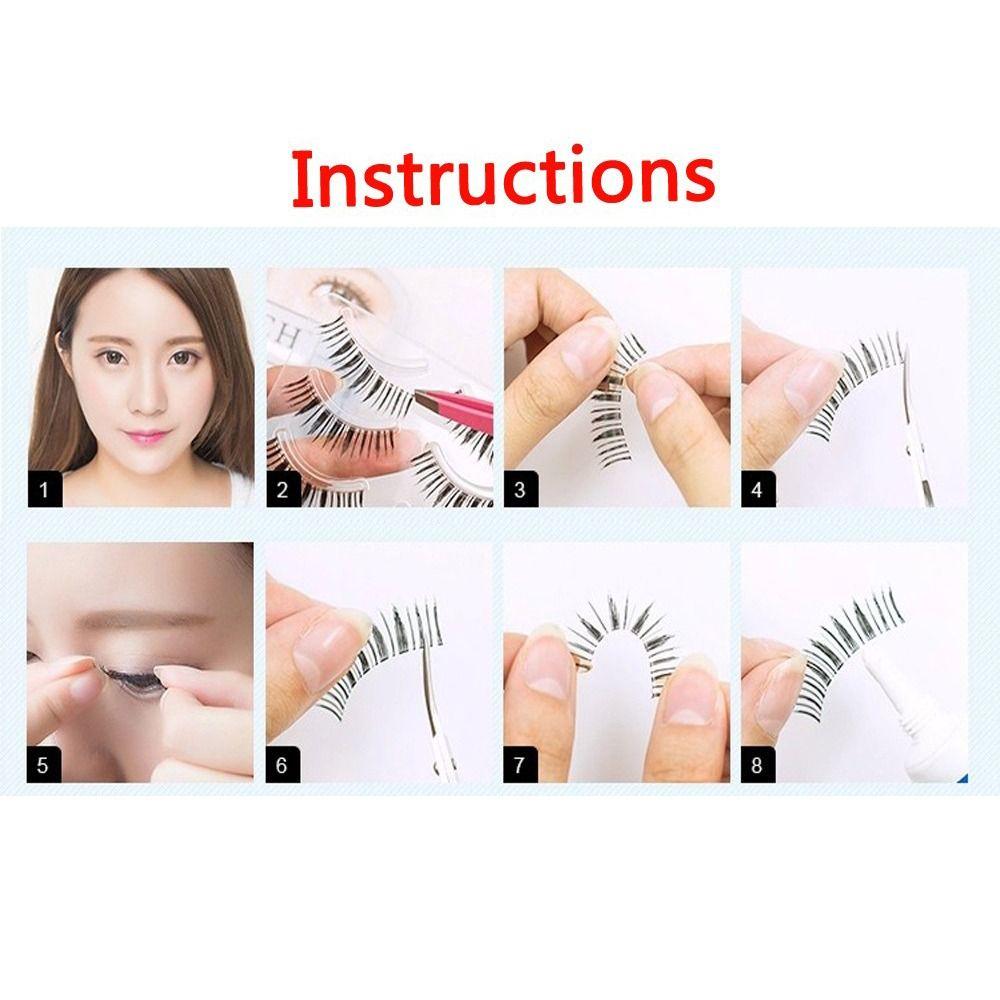 Instructions

1

2

3

4

5

6

7

8