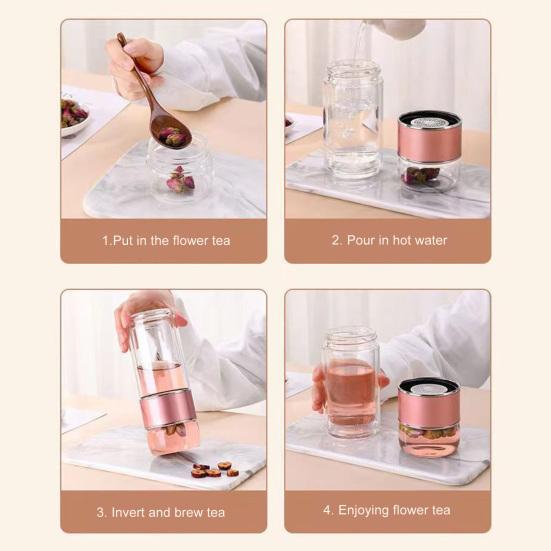 1.Put in the flower tea

2. Pour in hot water

3. Invert and brew tea

4. Enjoying flower tea