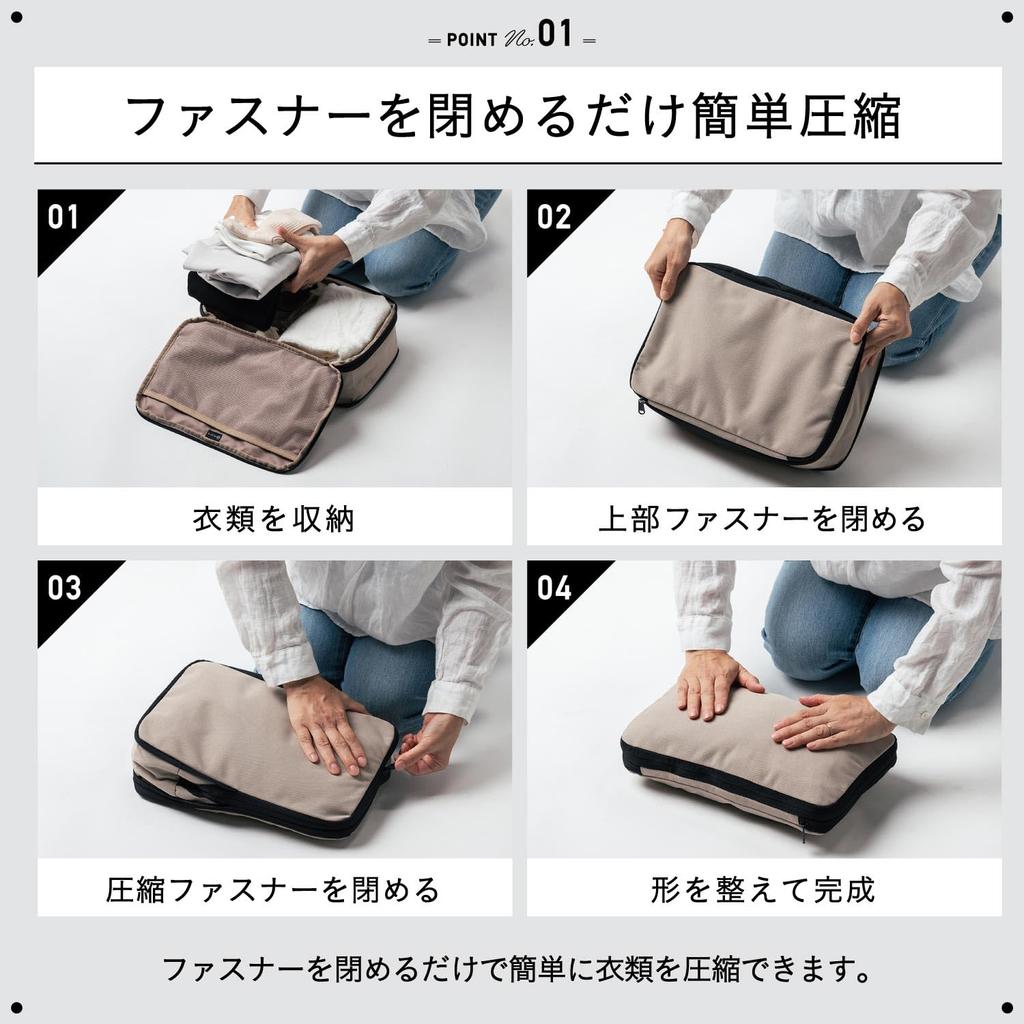 = POINT No. 01 =

ファスナーを閉めるだけ簡単圧縮

01

衣類を収納

02

上部ファスナーを閉める

03

圧縮ファスナーを閉める

04

形を整えて完成

ファスナーを閉めるだけで簡単に衣類を圧縮できます。