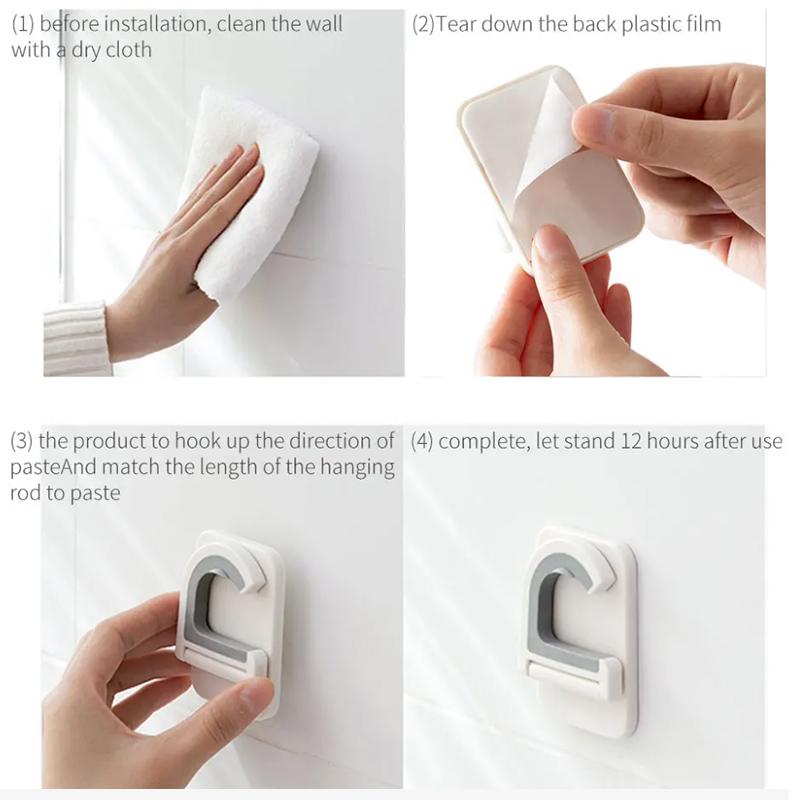 (1) before installation, clean the wall with a dry cloth

(2)Tear down the back plastic film

(3) the product to hook up the direction of pasteAnd match the length of the hanging rod to paste

(4) complete, let stand 12 hours after use