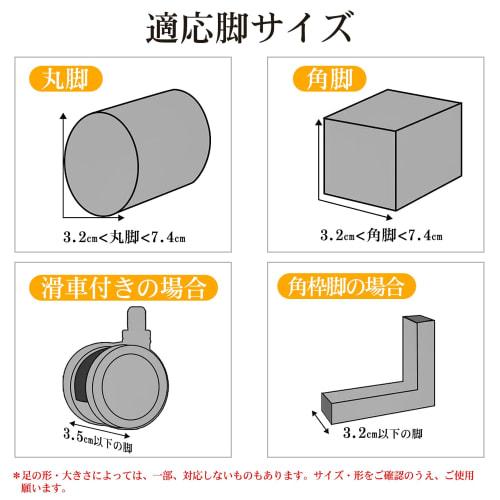 適応脚サイズ

丸脚

3.2cm<丸脚<7.4cm

角脚

3.2cm<角脚<7.4cm

滑車付きの場合

3.5cm以下の脚

角枠脚の場合

3.2cm以下の脚

＊足の形・大きさによっては、一部、対応しないものもあります。サイズ・形をご確認のうえ、ご使用願います。