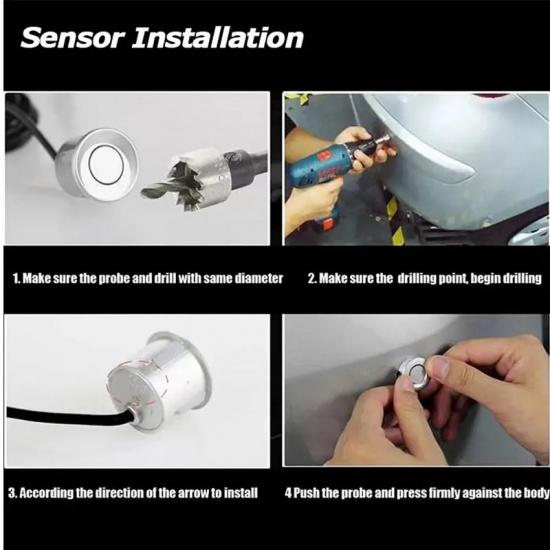 Sensor Installation

1. Make sure the probe and drill with same diameter

2. Make sure the drilling point, begin drilling

3. According the direction of the arrow to install

4 Push the probe and press firmly against the body