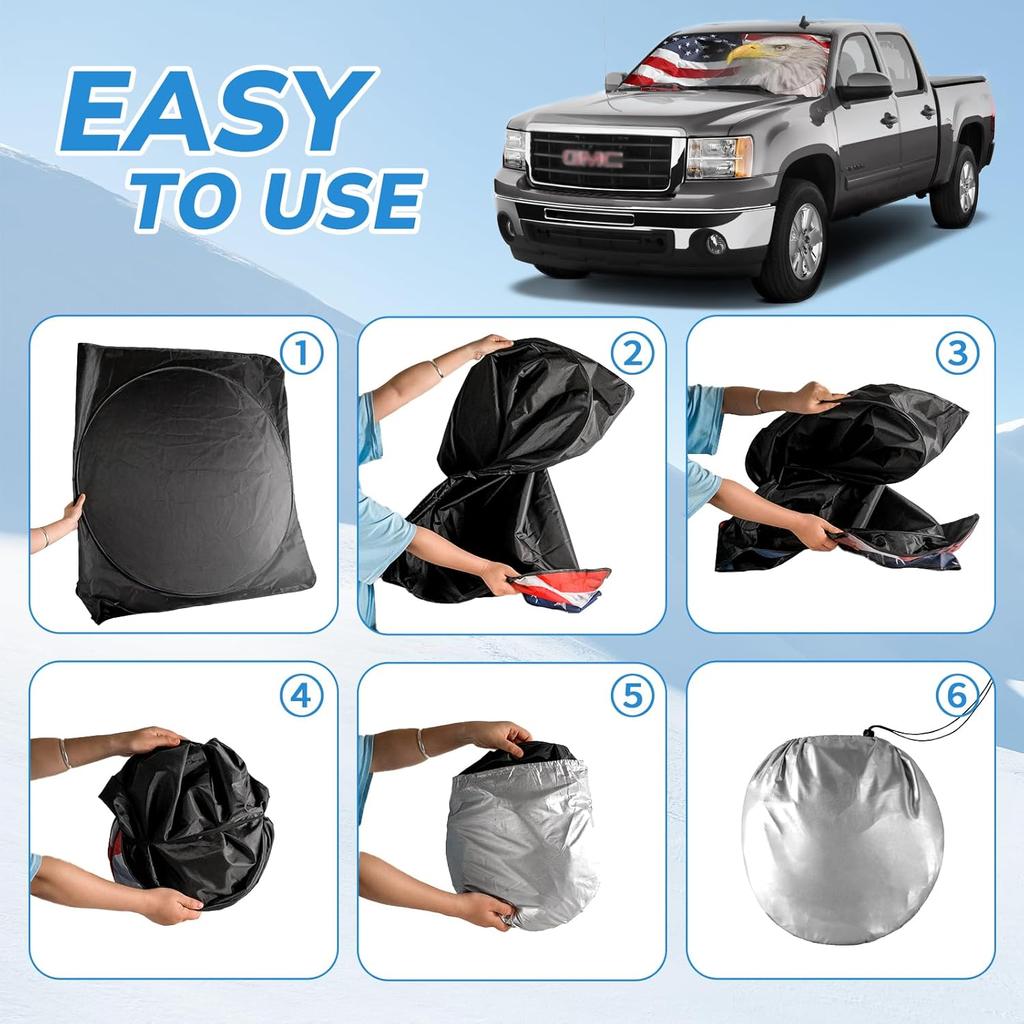 EASY TO USE

GMC

1

2

3

4

5

6