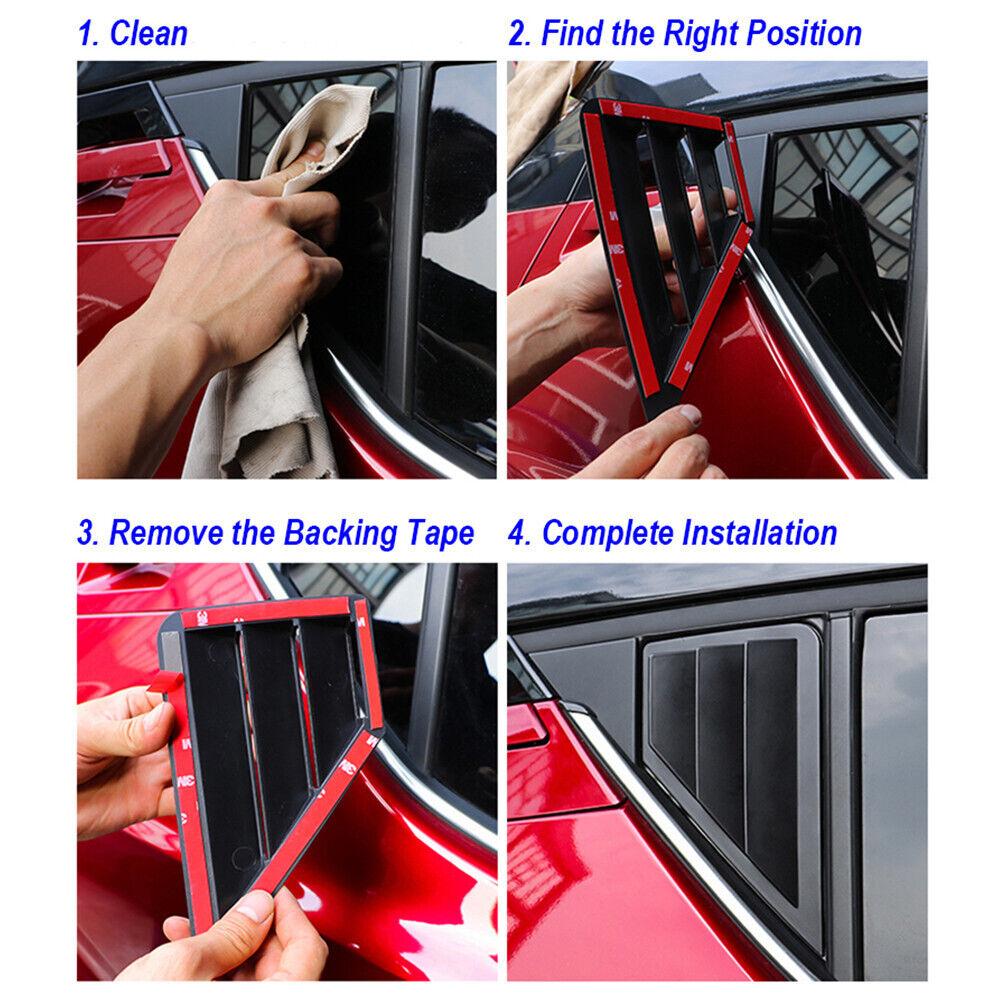 1. Clean

2. Find the Right Position

3. Remove the Backing Tape

4. Complete Installation