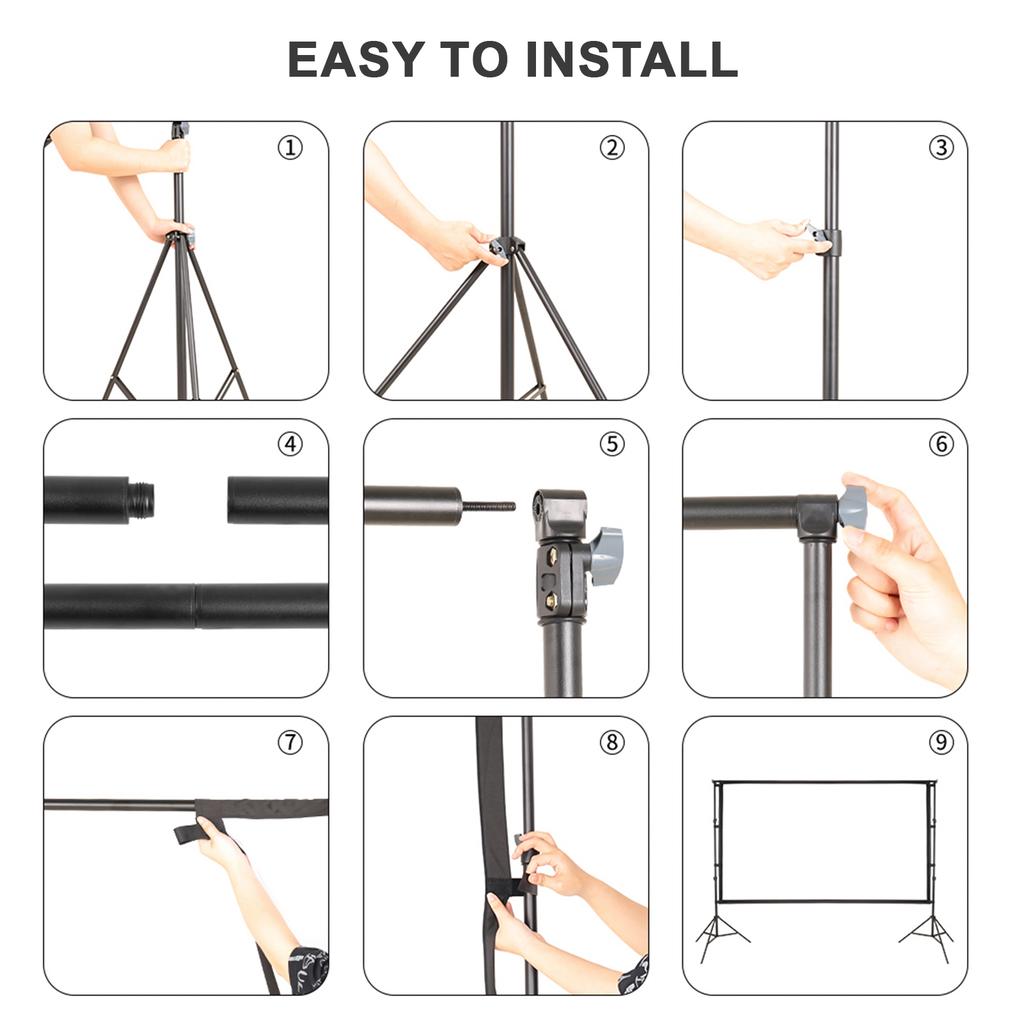 EASY TO INSTALL

①

②

③

④

⑤

⑥

⑦

⑧

⑨