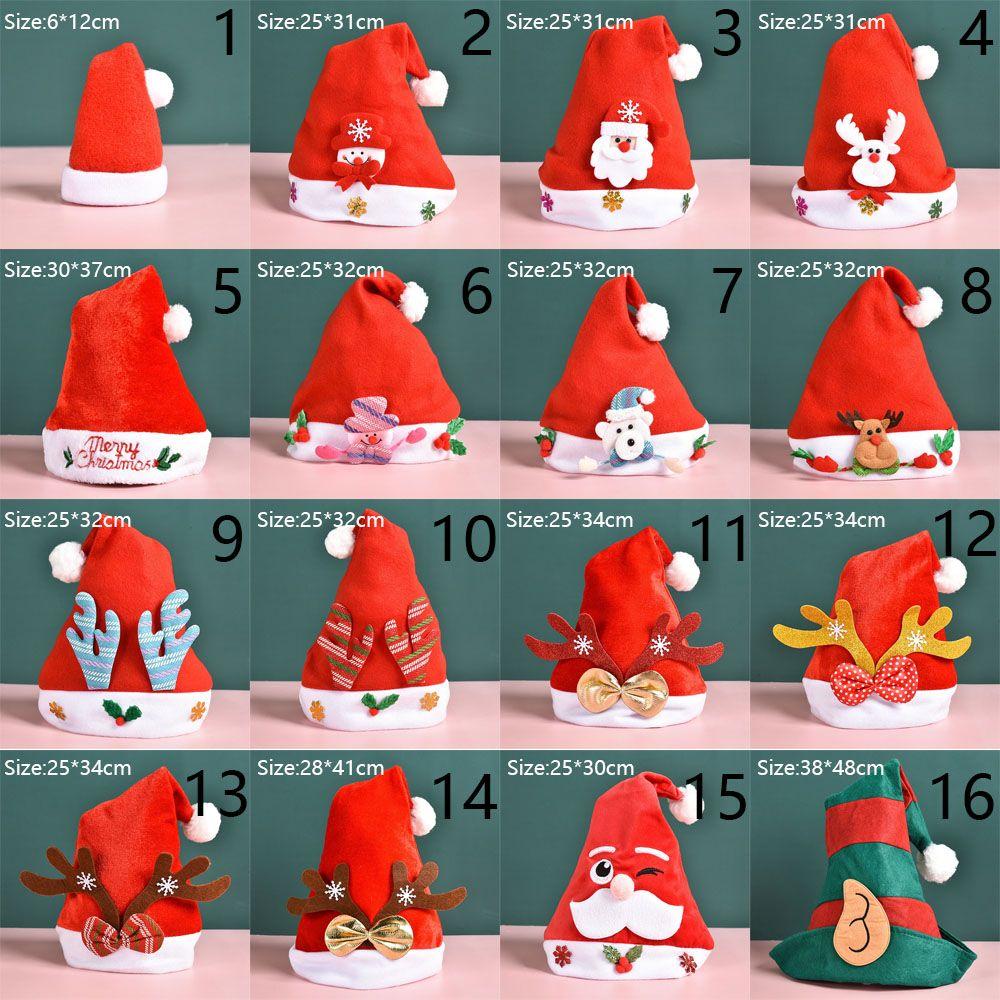 Size:6*12cm 1
Size:25*31cm 2
Size:25*31cm 3
Size:25*31cm 4
Size:30*37cm 5
Merry Christmas
Size:25*32cm 6
Size:25*32cm 7
Size:25*32cm 8
Size:25*32cm 9
Size:25*32cm 10
Size:25*34cm 11
Size:25*34cm 12
Size:25*34cm 13
Size:28*41cm 14
Size:25*30cm 15
Size:38*48cm 16